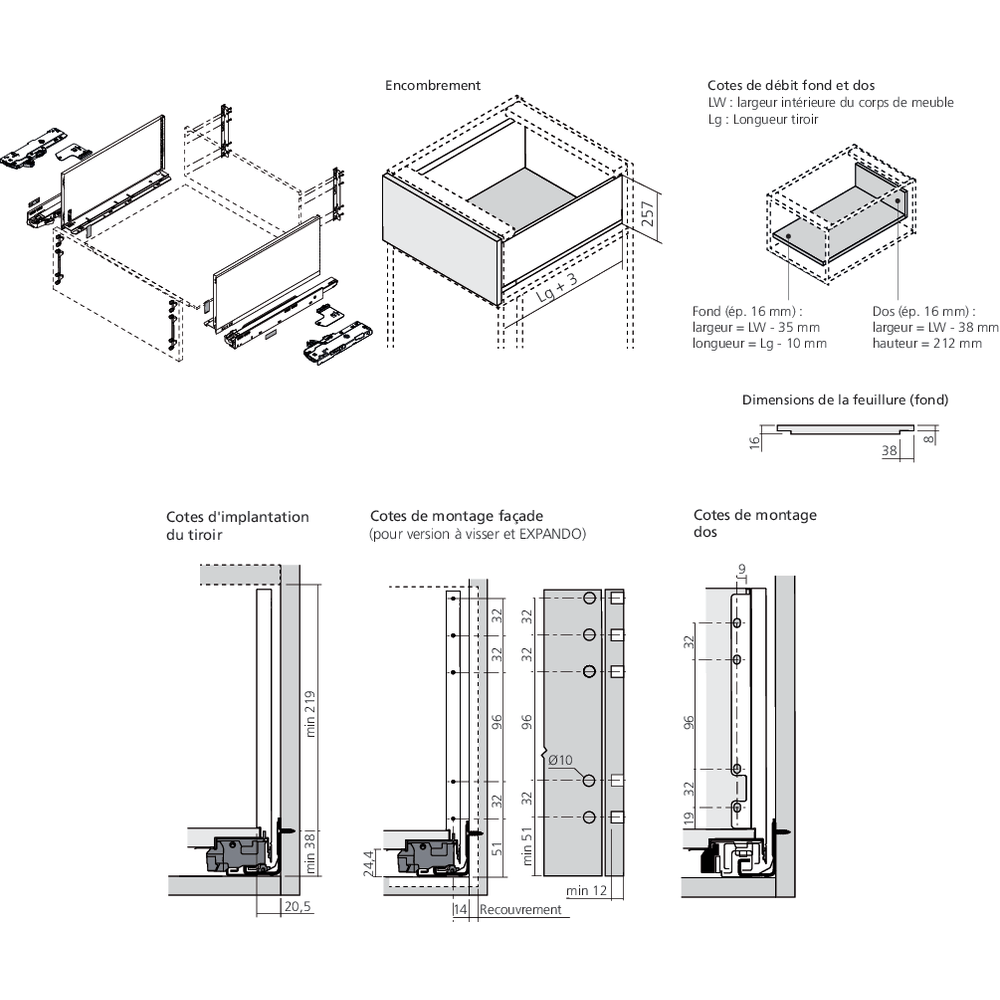 Encombrement

257

Lg + 3

Cotes de débit fond et dos
LW : largeur intérieure du corps de meuble
Lg : Longueur tiroir

Fond (ép. 16 mm) :
largeur = LW - 35 mm
longueur = Lg - 10 mm

Dos (ép. 16 mm) :
largeur = LW - 38 mm
hauteur = 212 mm

Dimensions de la feuillure (fond)

16
38
8

Cotes d'implantation du tiroir

min 219
min 38
20,5

Cotes de montage façade
(pour version à visser et EXPANDO)

32
32
96
32
51
24,4
14
Recouvrement
32
32
96
Ø10
32
min 51
min 12

Cotes de montage dos

9
32
96
32
19