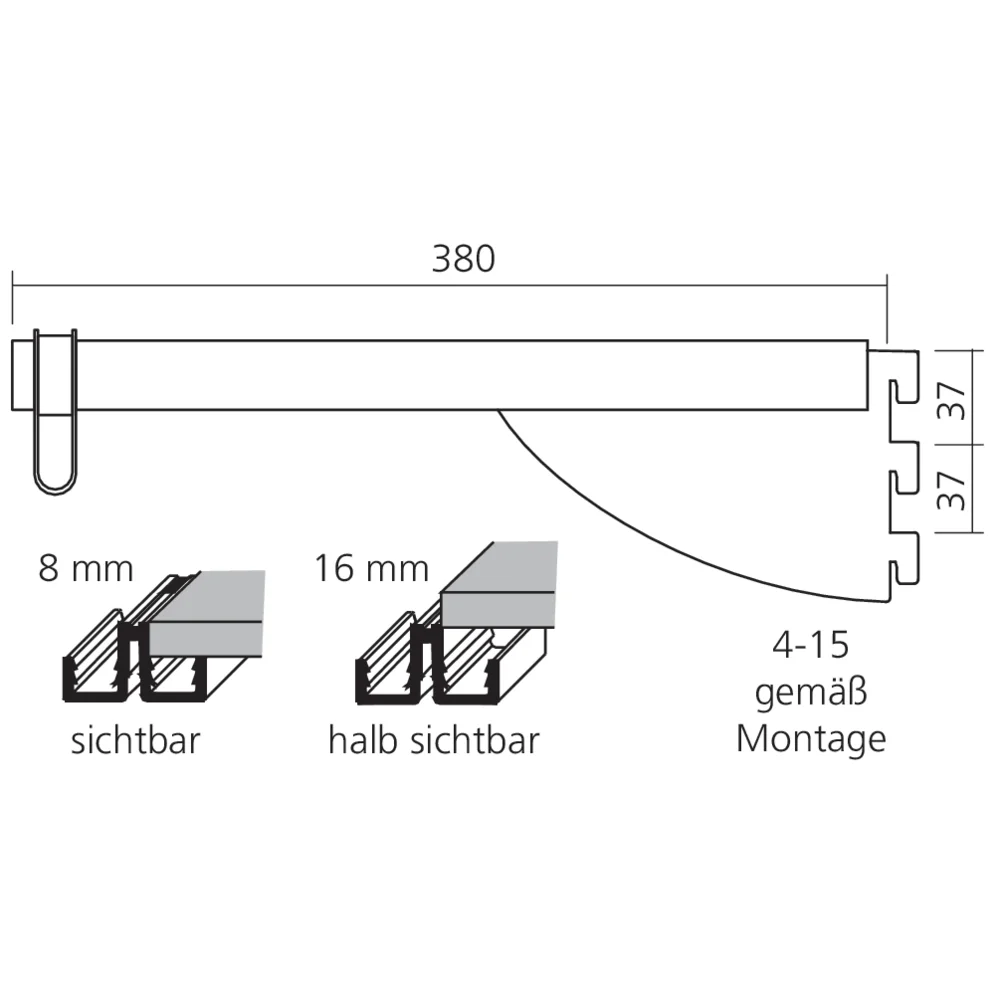 380

37

37

8 mm

16 mm

sichtbar

halb sichtbar

4-15
gemäß
Montage