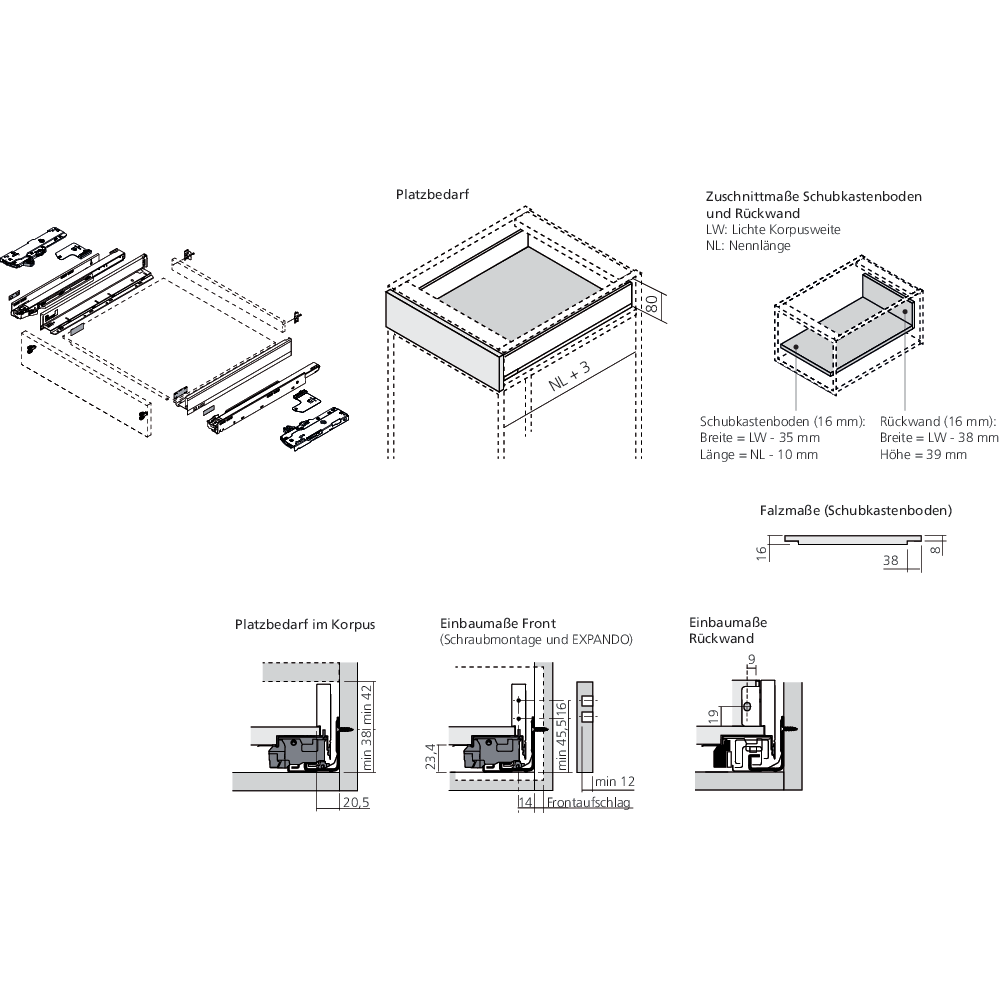 Platzbedarf

80

NL + 3

Zuschnittmaße Schubkastenboden und Rückwand
LW: Lichte Korpusweite
NL: Nennlänge

Schubkastenboden (16 mm):
Breite = LW - 35 mm
Länge = NL - 10 mm

Rückwand (16 mm):
Breite = LW - 38 mm
Höhe = 39 mm

Falzmaße (Schubkastenboden)

16

38

8

Platzbedarf im Korpus

min 42

min 38

20,5

Einbaumaße Front
(Schraubmontage und EXPANDO)

16

min 45,5

23,4

14

Frontaufschlag

min 12

Einbaumaße Rückwand

9

19