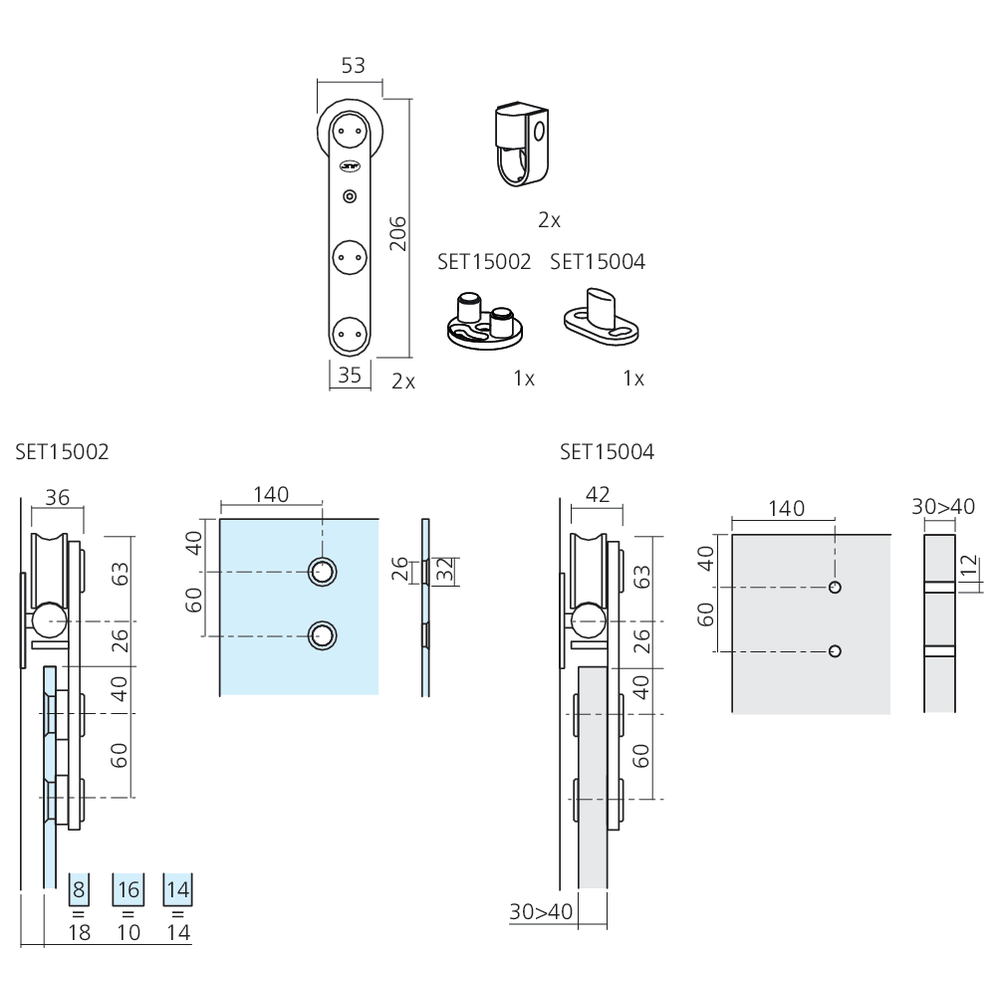 53
206
35
2x
2x
SET15002
SET15004
1x
1x

SET15002
36
63
26
40
60
8
=
18
16
=
10
14
=
14
140
40
60
26
32

SET15004
42
63
26
40
60
30>40
140
40
60
30>40
12