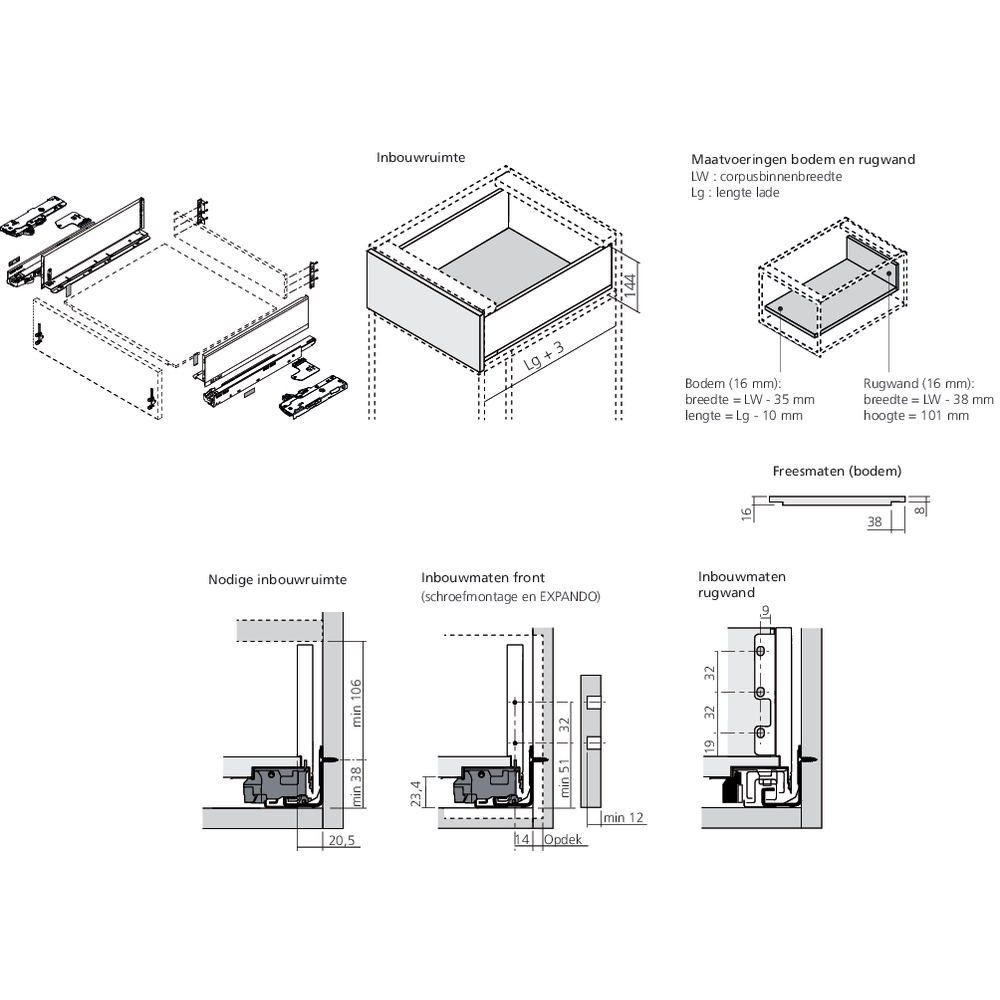 Inbouwruimte

144

Lg + 3

Maatvoeringen bodem en rugwand
LW : corpusbinnenbreedte
Lg : lengte lade

Bodem (16 mm):
breedte = LW - 35 mm
lengte = Lg - 10 mm

Rugwand (16 mm):
breedte = LW - 38 mm
hoogte = 101 mm

Freesmaten (bodem)

16

38

8

Nodige inbouwruimte

min 106

min 38

20,5

Inbouwmaten front
(schroefmontage en EXPANDO)

32

min 51

23,4

14

Opdek

min 12

Inbouwmaten
rugwand

9

32

32

19