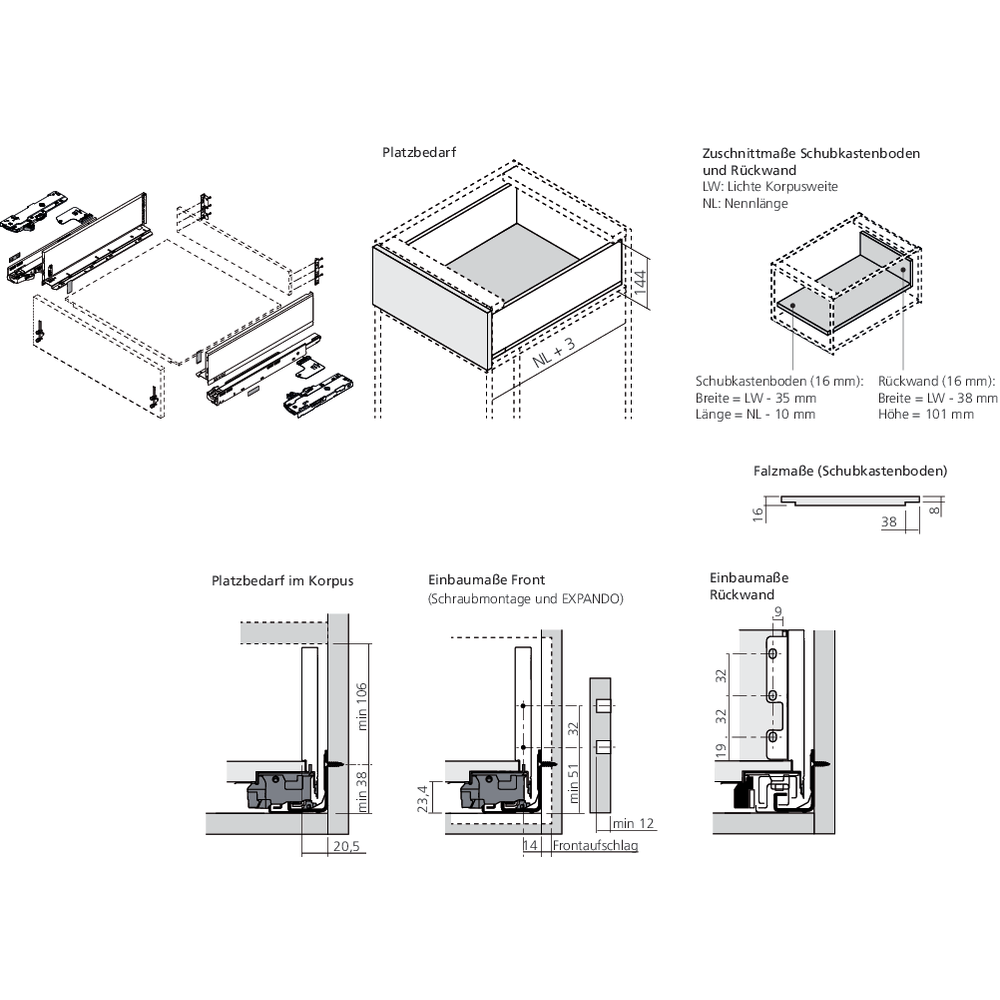 Platzbedarf

144

NL + 3

Zuschnittmaße Schubkastenboden und Rückwand
LW: Lichte Korpusweite
NL: Nennlänge

Schubkastenboden (16 mm):
Breite = LW - 35 mm
Länge = NL - 10 mm

Rückwand (16 mm):
Breite = LW - 38 mm
Höhe = 101 mm

Falzmaße (Schubkastenboden)

16
38
8

Platzbedarf im Korpus

min 106
min 38
20,5

Einbaumaße Front
(Schraubmontage und EXPANDO)

32
min 51
23,4
14
Frontaufschlag
min 12

Einbaumaße Rückwand

9
32
32
19