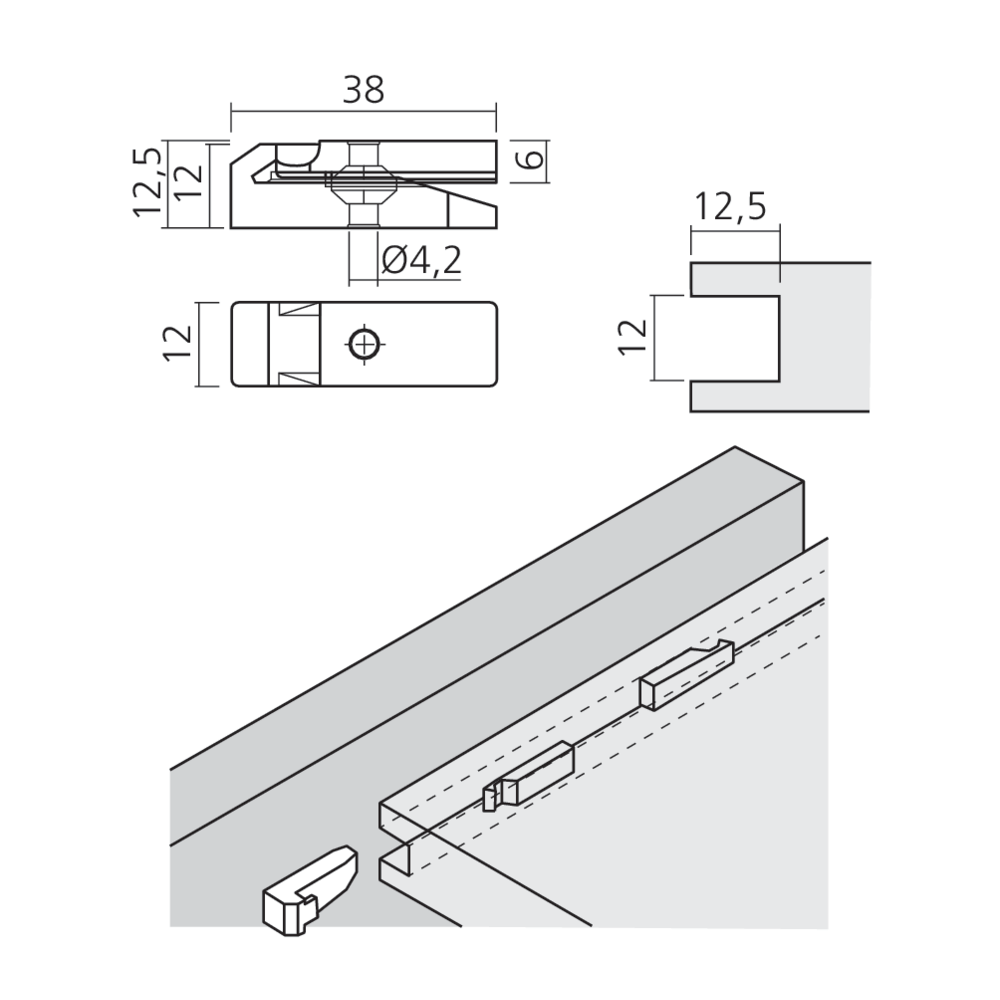 38

12,5

12

6

Ø4,2

12

12,5

12