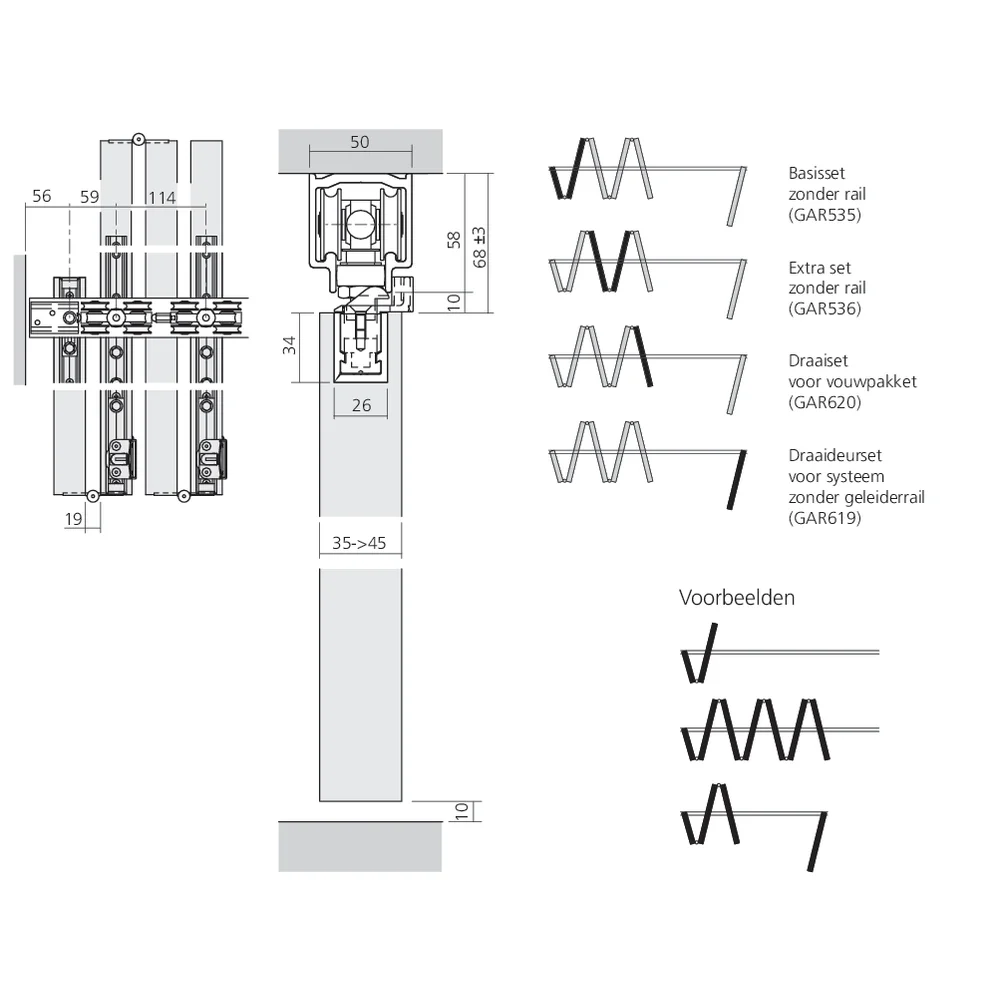 56 59 114

19

50

58

68 ±3

10

34

26

35->45

10

Basisset
zonder rail
(GAR535)

Extra set
zonder rail
(GAR536)

Draaiset
voor vouwpakket
(GAR620)

Draaideurset
voor systeem
zonder geleiderrail
(GAR619)

Voorbeelden