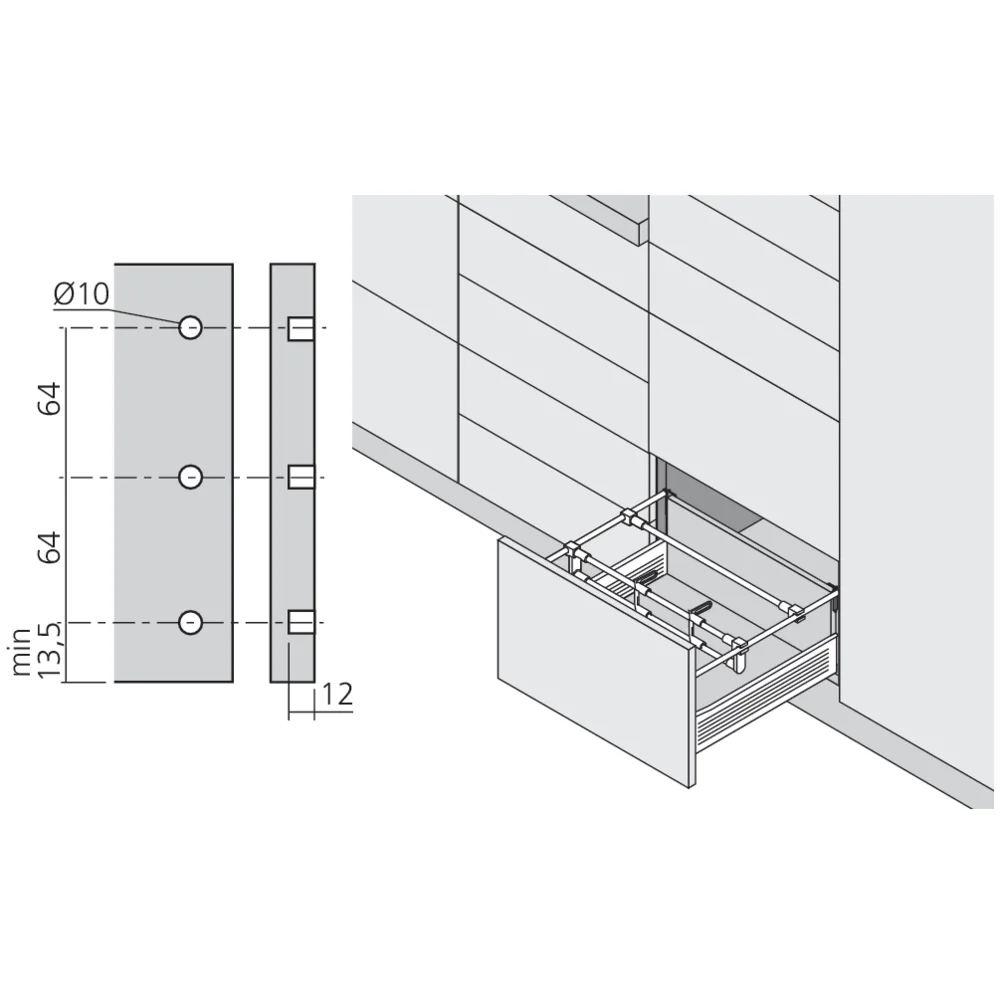 Ø10

64

64

min 13,5

12