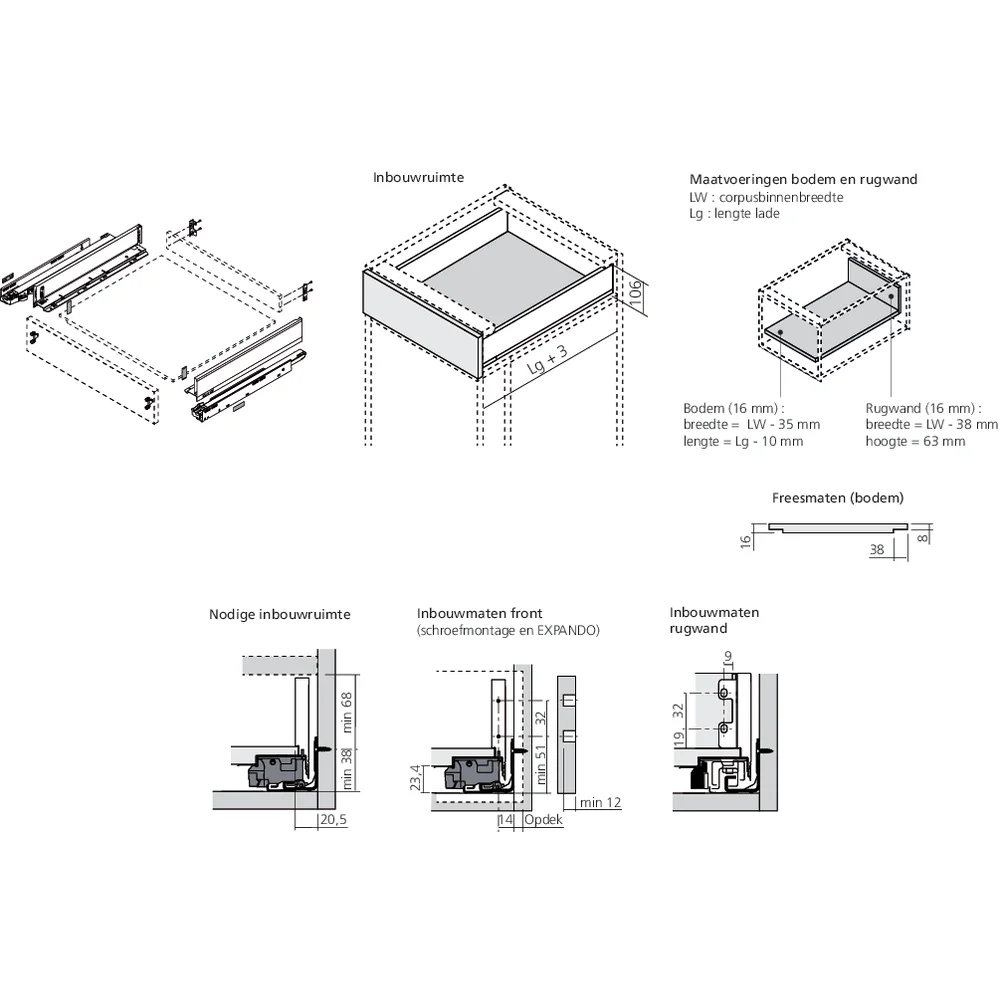 Inbouwruimte

106

Lg + 3

Maatvoeringen bodem en rugwand
LW : corpusbinnenbreedte
Lg : lengte lade

Bodem (16 mm) :
breedte = LW - 35 mm
lengte = Lg - 10 mm

Rugwand (16 mm) :
breedte = LW - 38 mm
hoogte = 63 mm

Freesmaten (bodem)

16

38

8

Nodige inbouwruimte

min 68

min 38

20,5

Inbouwmaten front
(schroefmontage en EXPANDO)

32

min 51

23,4

14

Opdek

min 12

Inbouwmaten rugwand

9

32

19