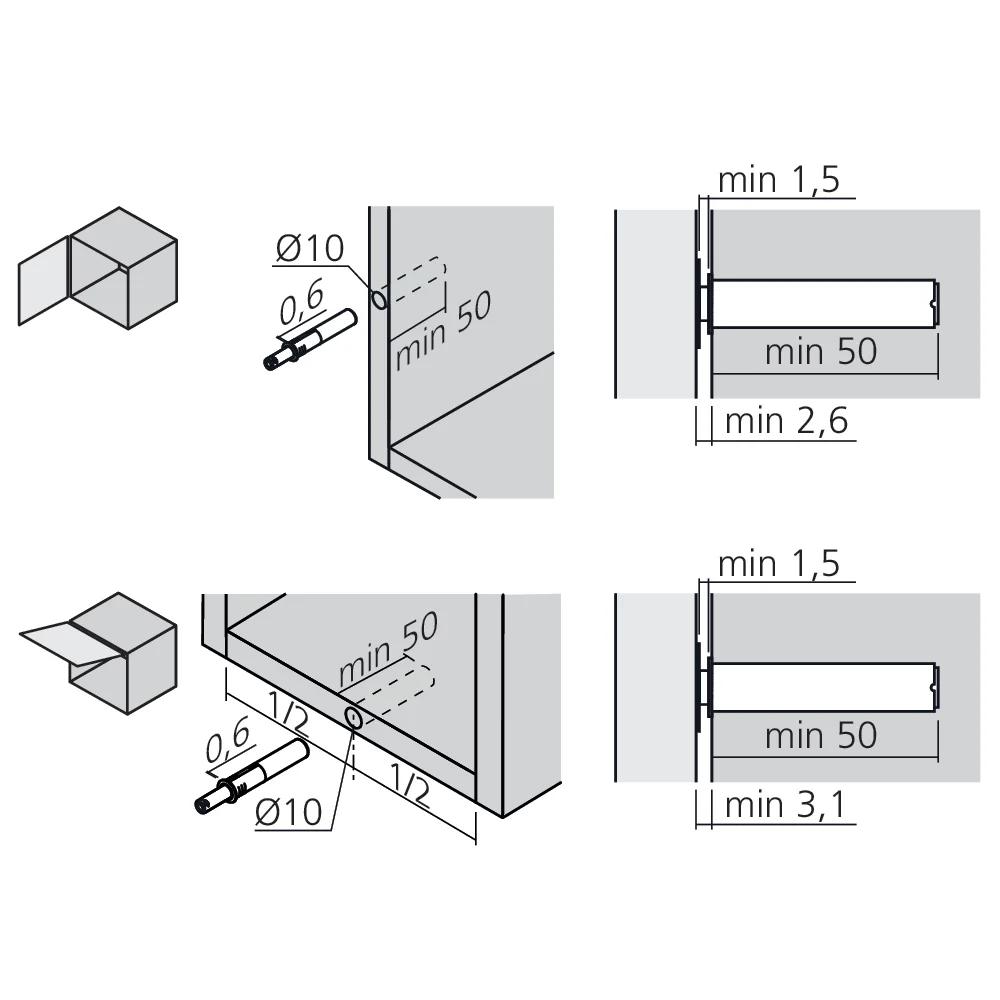 Ø10
0,6
min 50

min 1,5
min 50
min 2,6

min 50
1/2
0,6
Ø10
1/2

min 1,5
min 50
min 3,1