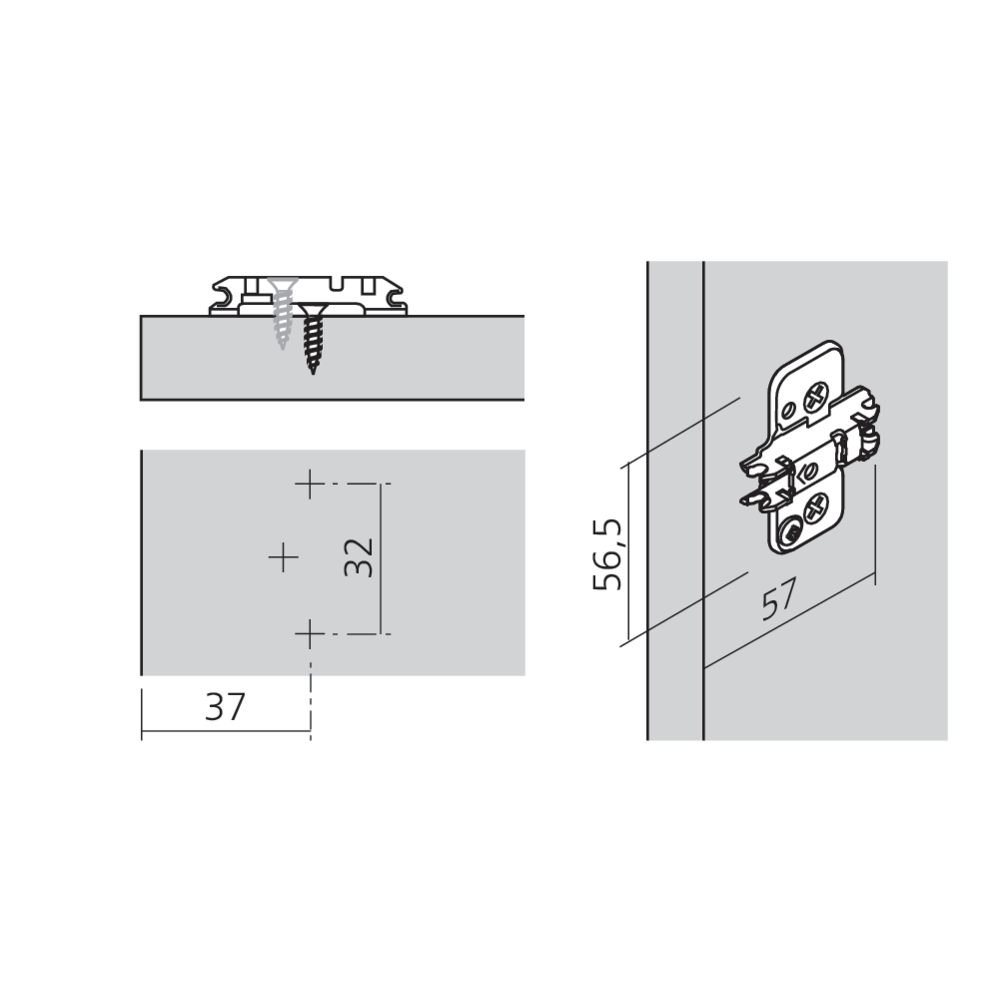 32

37

56,5

57