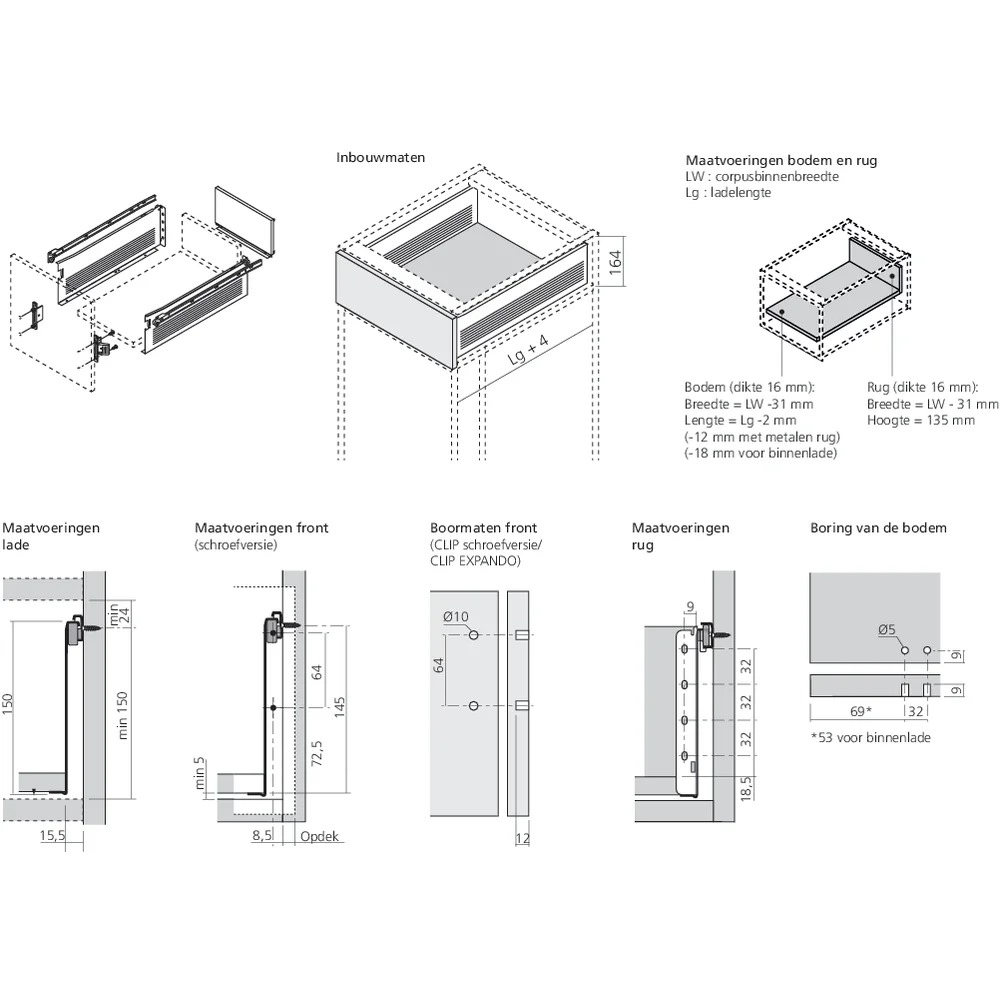 Inbouwmaten

164

Lg + 4

Maatvoeringen bodem en rug
LW : corpusbinnenbreedte
Lg : ladelengte

Bodem (dikte 16 mm):
Breedte = LW -31 mm
Lengte = Lg -2 mm
(-12 mm met metalen rug)
(-18 mm voor binnenlade)

Rug (dikte 16 mm):
Breedte = LW - 31 mm
Hoogte = 135 mm

Maatvoeringen lade

min 24
150
min 150
15,5

Maatvoeringen front
(schroefversie)

64
145
72,5
min 5
8,5
Opdek

Boormaten front
(CLIP schroefversie/ CLIP EXPANDO)

Ø10
64
12

Maatvoeringen rug

9
32
32
32
18,5

Boring van de bodem

Ø5
9
9
69*
32
*53 voor binnenlade