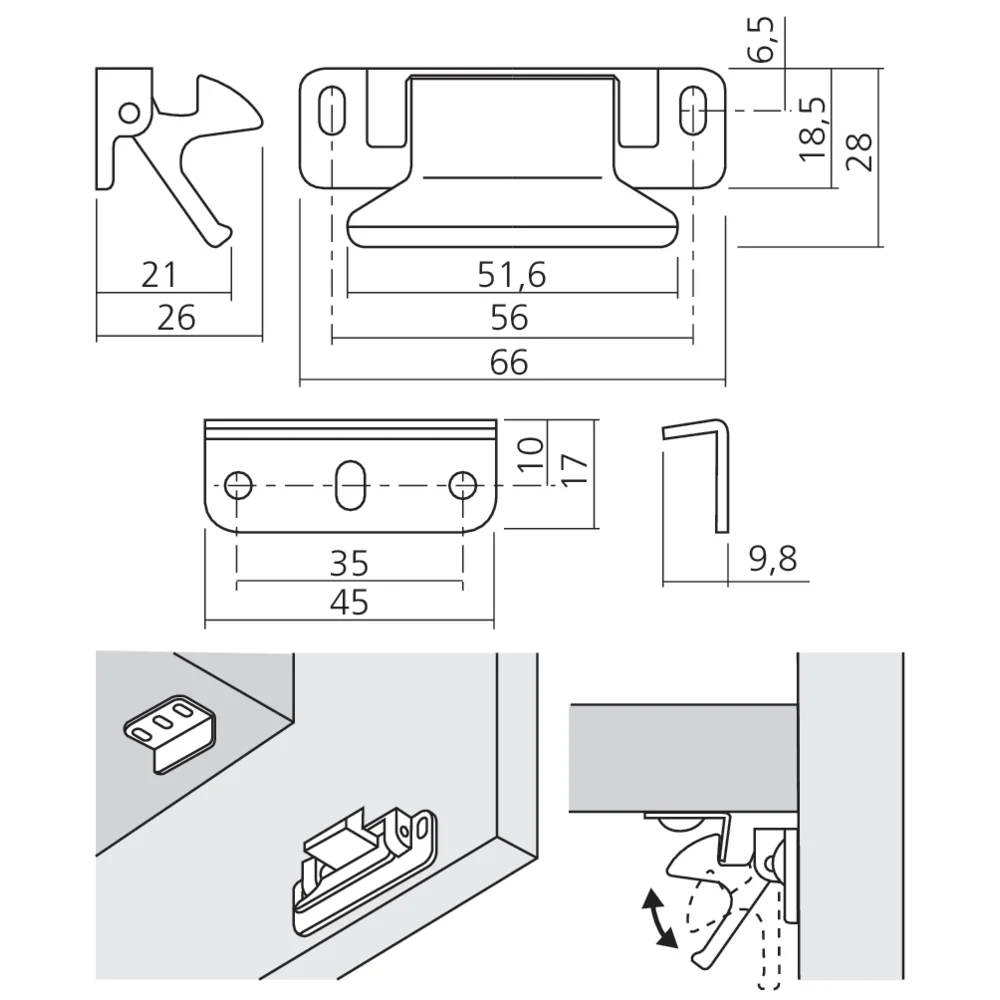 6,5
18,5
28
21
26
51,6
56
66
10
17
35
45
9,8