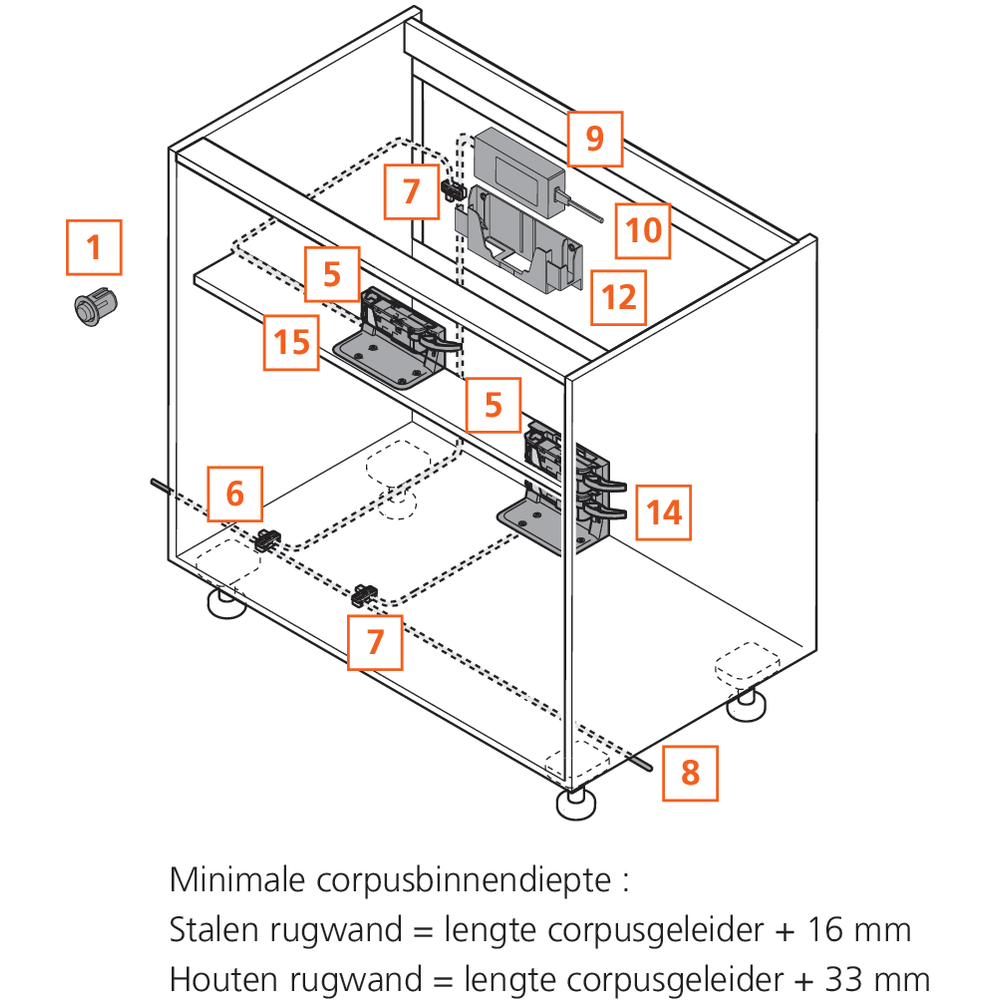 9
7
10
1
5
12
15
5
6
14
7
8

Minimale corpusbinnendiepte :
Stalen rugwand = lengte corpusgeleider + 16 mm
Houten rugwand = lengte corpusgeleider + 33 mm