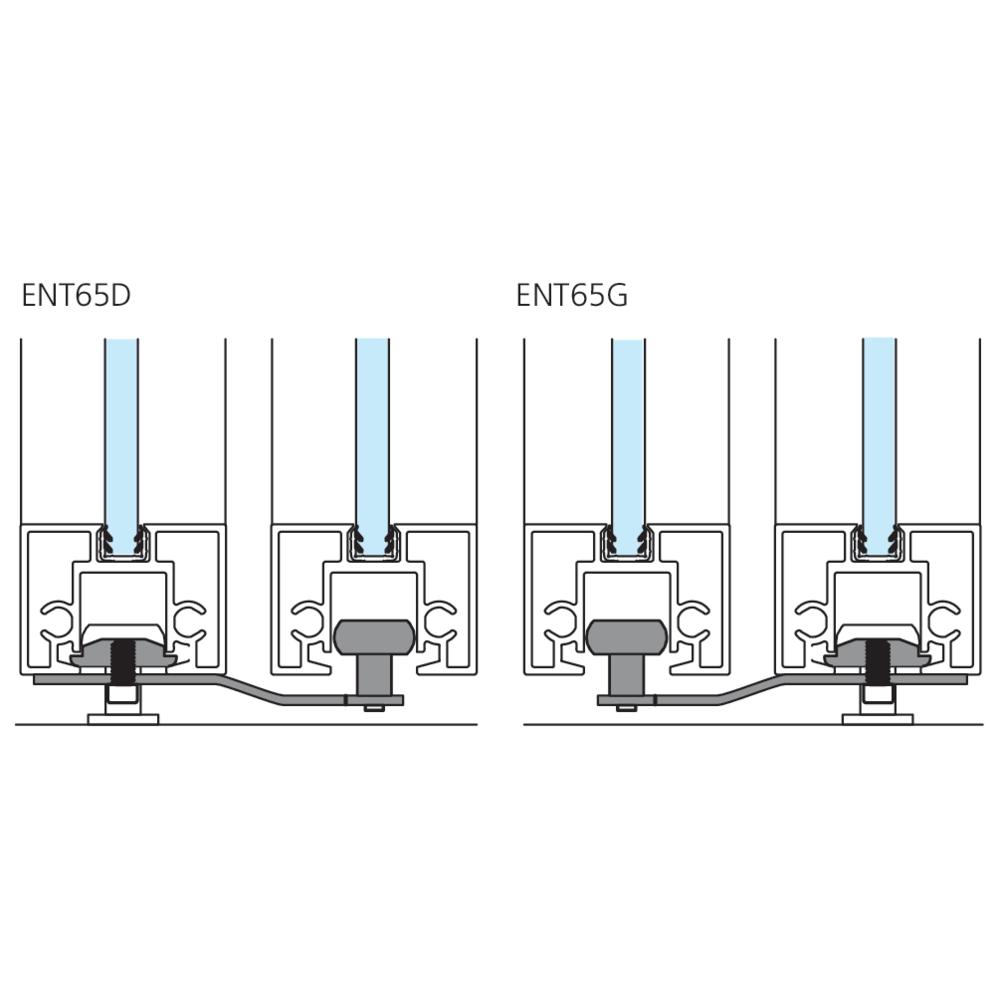 ENT65D

ENT65G