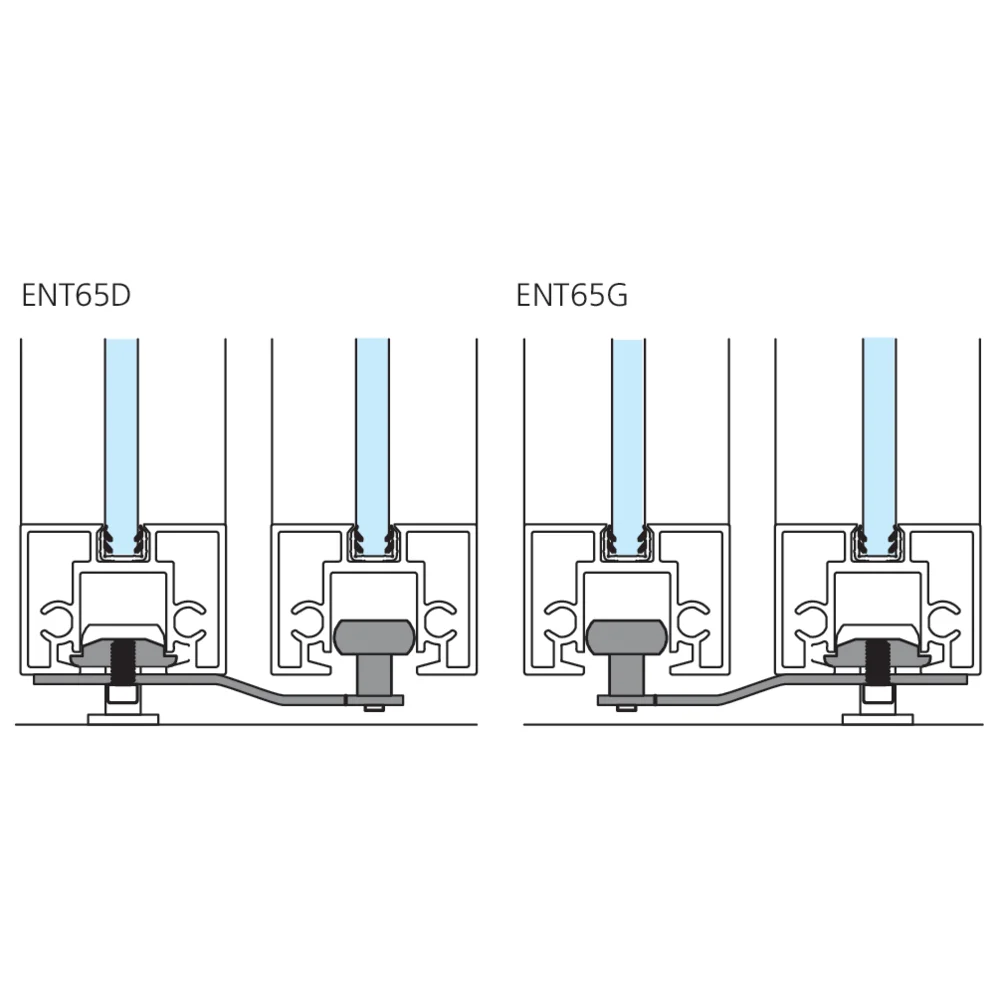 ENT65D

ENT65G