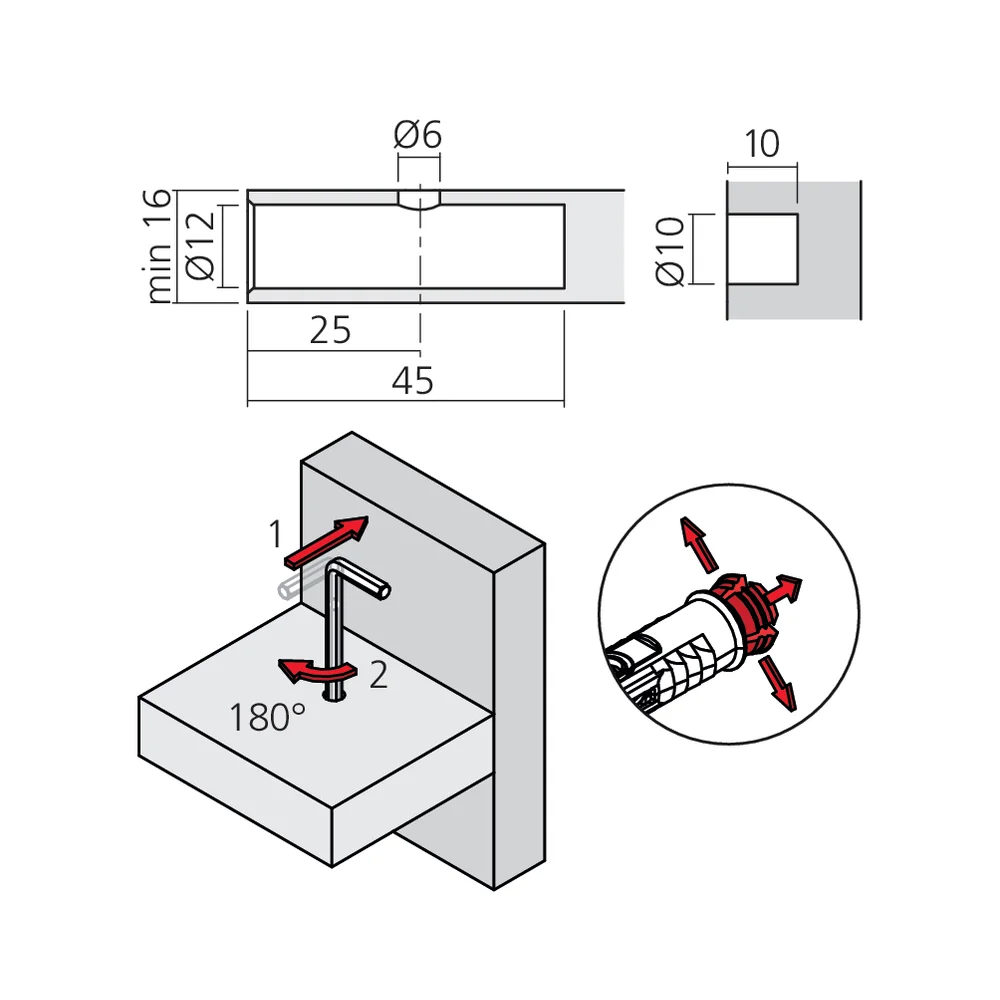 Ø6

min 16

Ø12

25

45

10

Ø10

1

2

180°