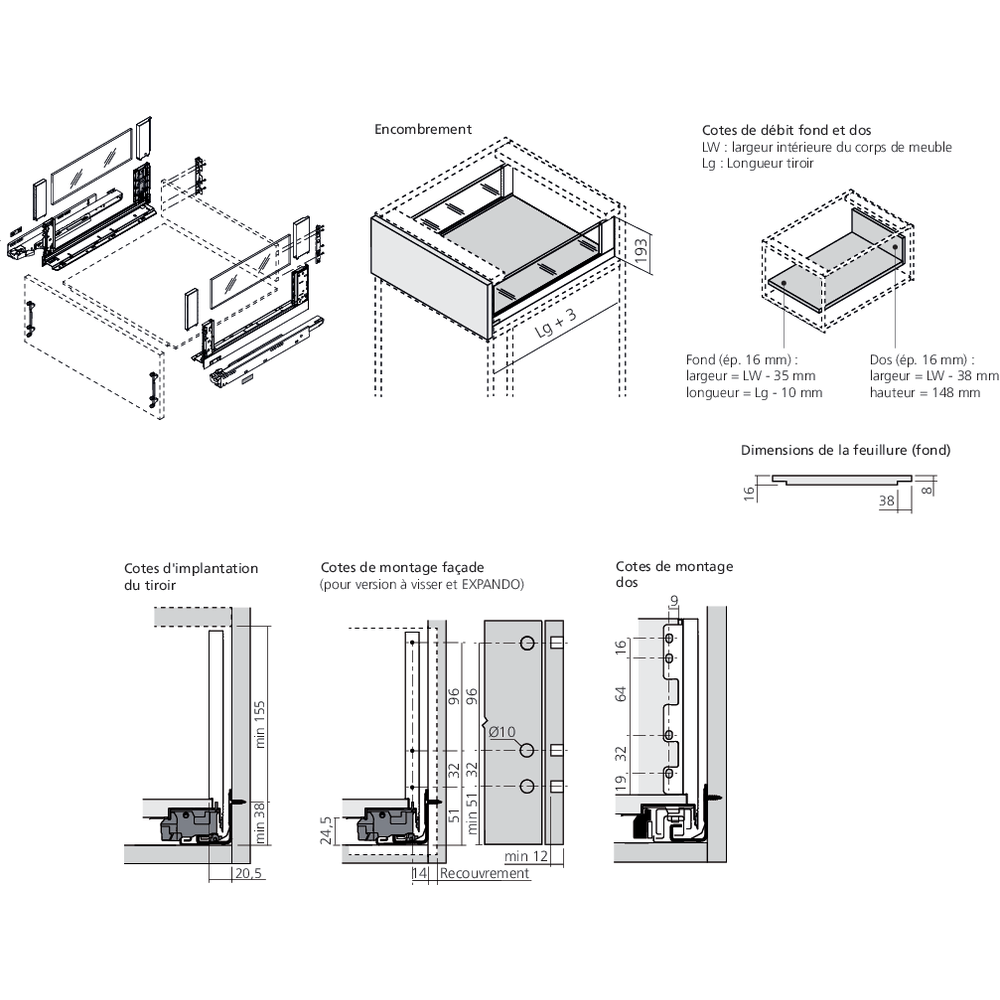 Encombrement

193

Lg + 3

Cotes de débit fond et dos
LW : largeur intérieure du corps de meuble
Lg : Longueur tiroir

Fond (ép. 16 mm) :
largeur = LW - 35 mm
longueur = Lg - 10 mm

Dos (ép. 16 mm) :
largeur = LW - 38 mm
hauteur = 148 mm

Dimensions de la feuillure (fond)

16
38
8

Cotes d'implantation du tiroir

min 155
min 38
20,5

Cotes de montage façade
(pour version à visser et EXPANDO)

96
96
Ø10
32
32
51
min 51
24,5
14
Recouvrement
min 12

Cotes de montage dos

9
16
64
32
19