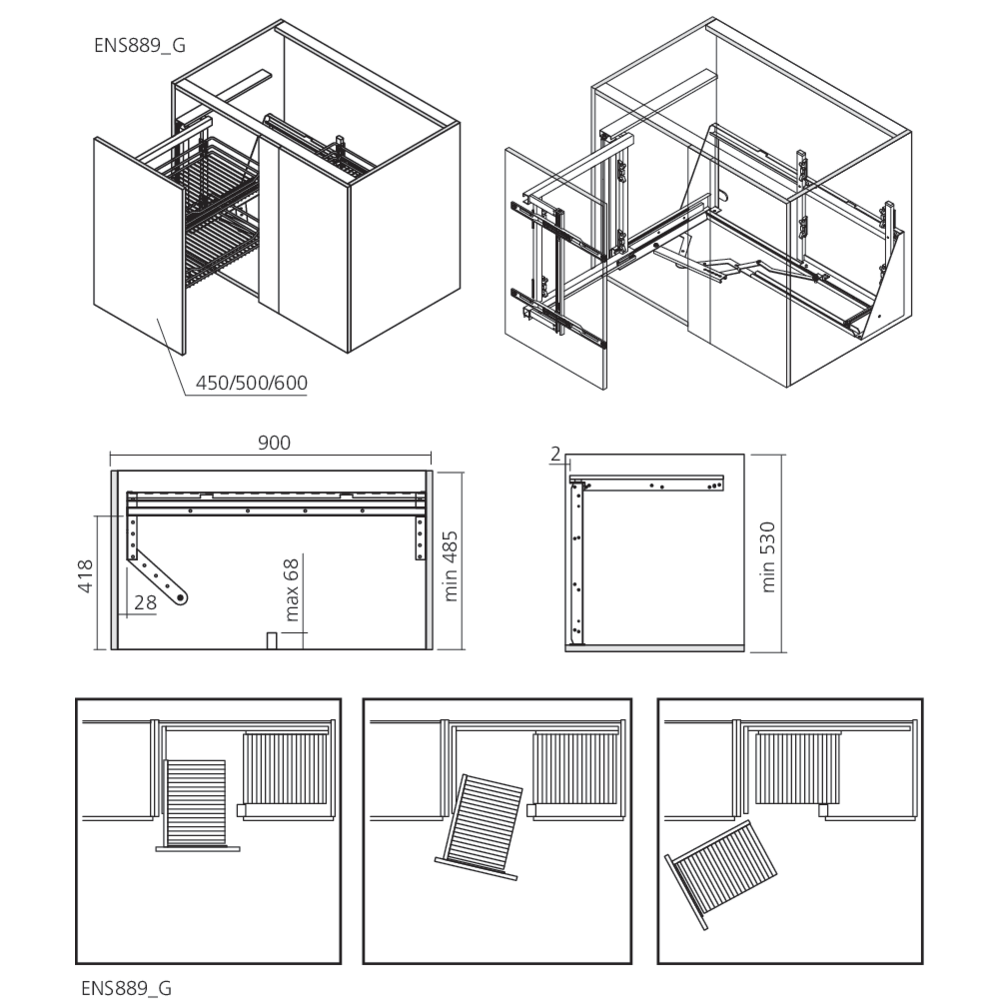 ENS889_G

450/500/600

900

418

28

max 68

min 485

2

min 530

ENS889_G