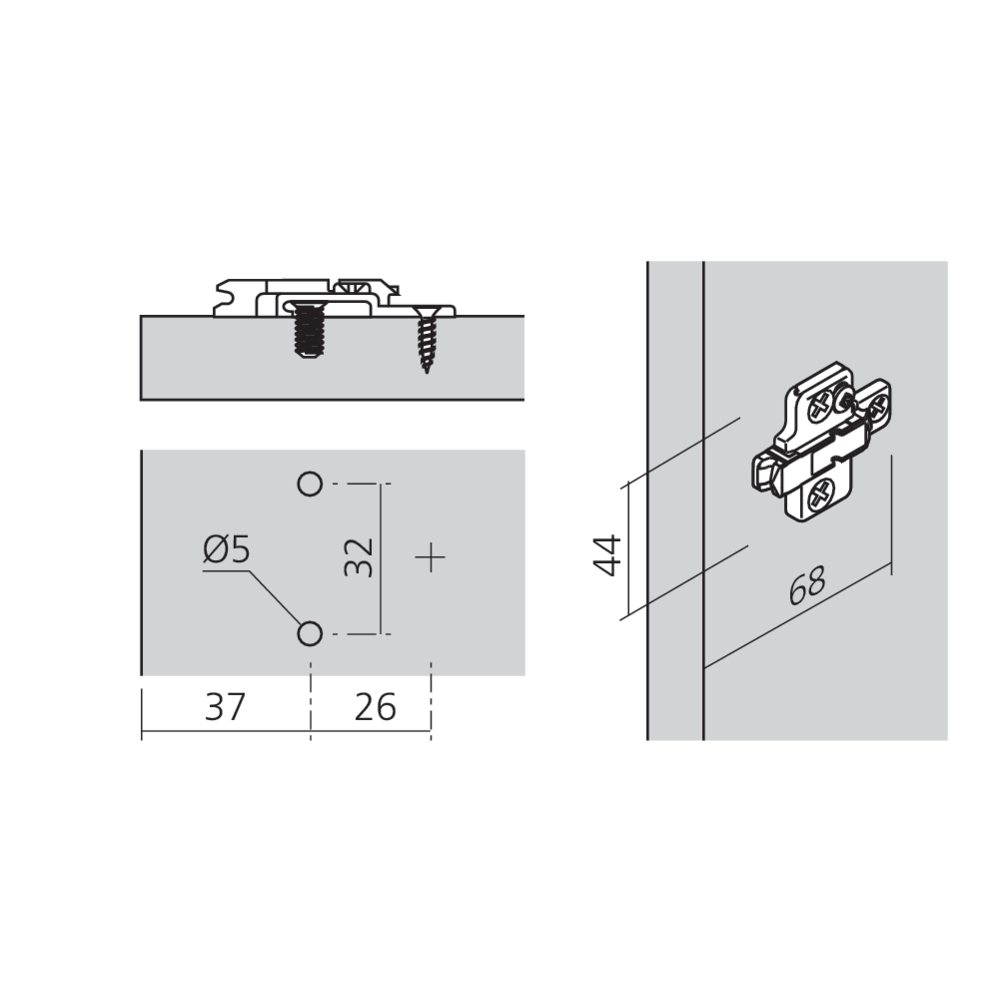 Ø5
32
37
26
44
68