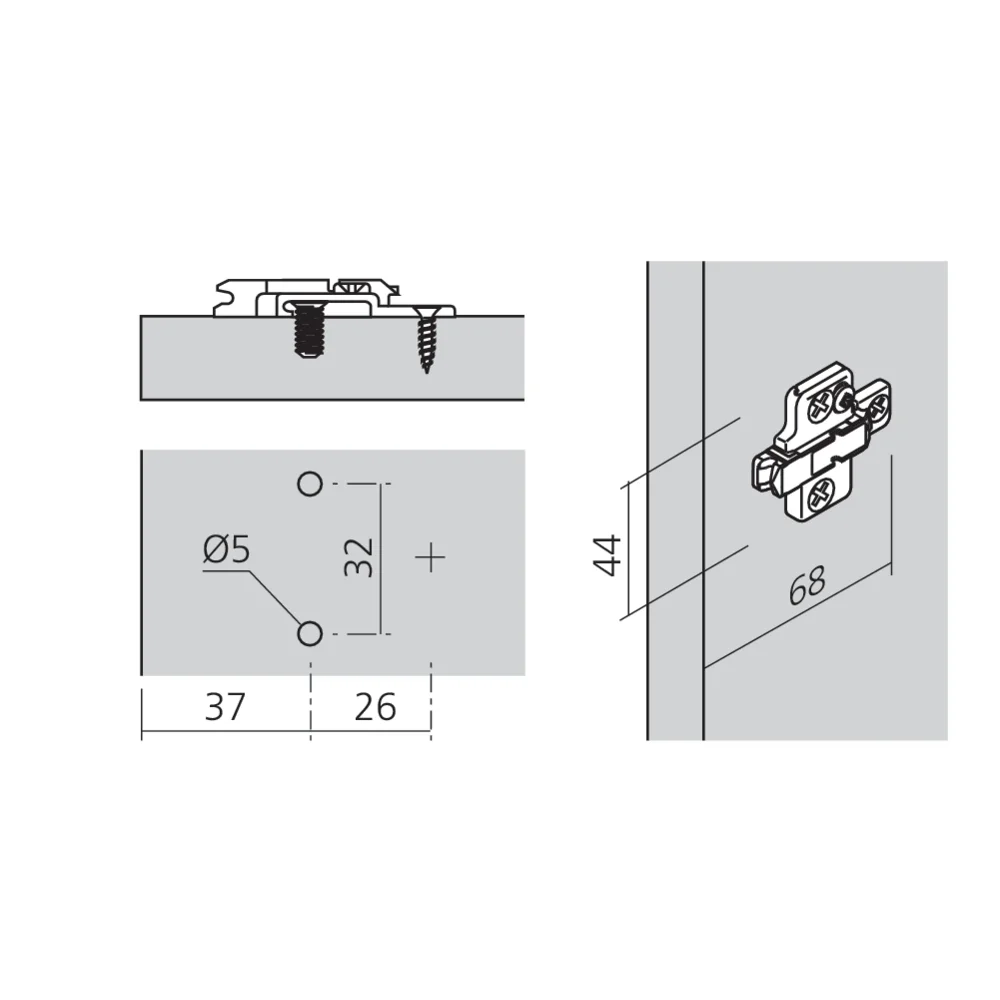 Ø5

32

37

26

44

68