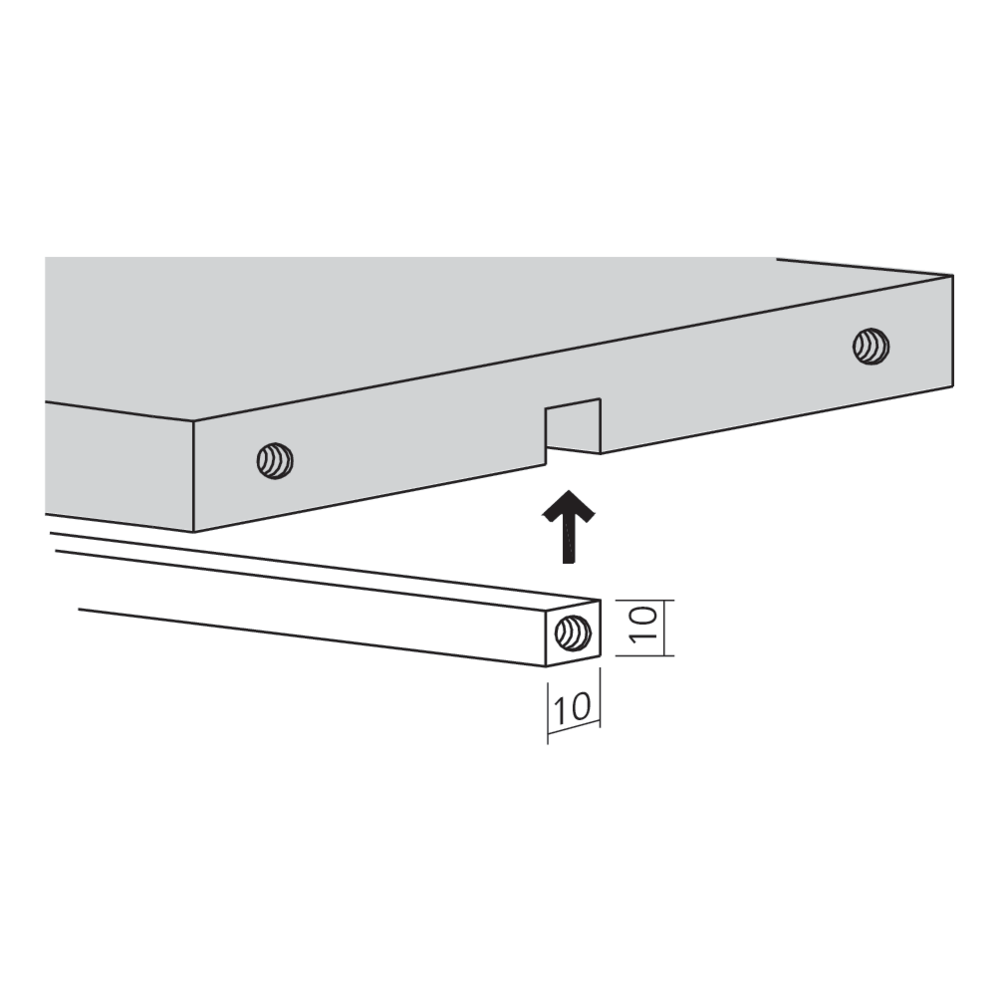 10
10