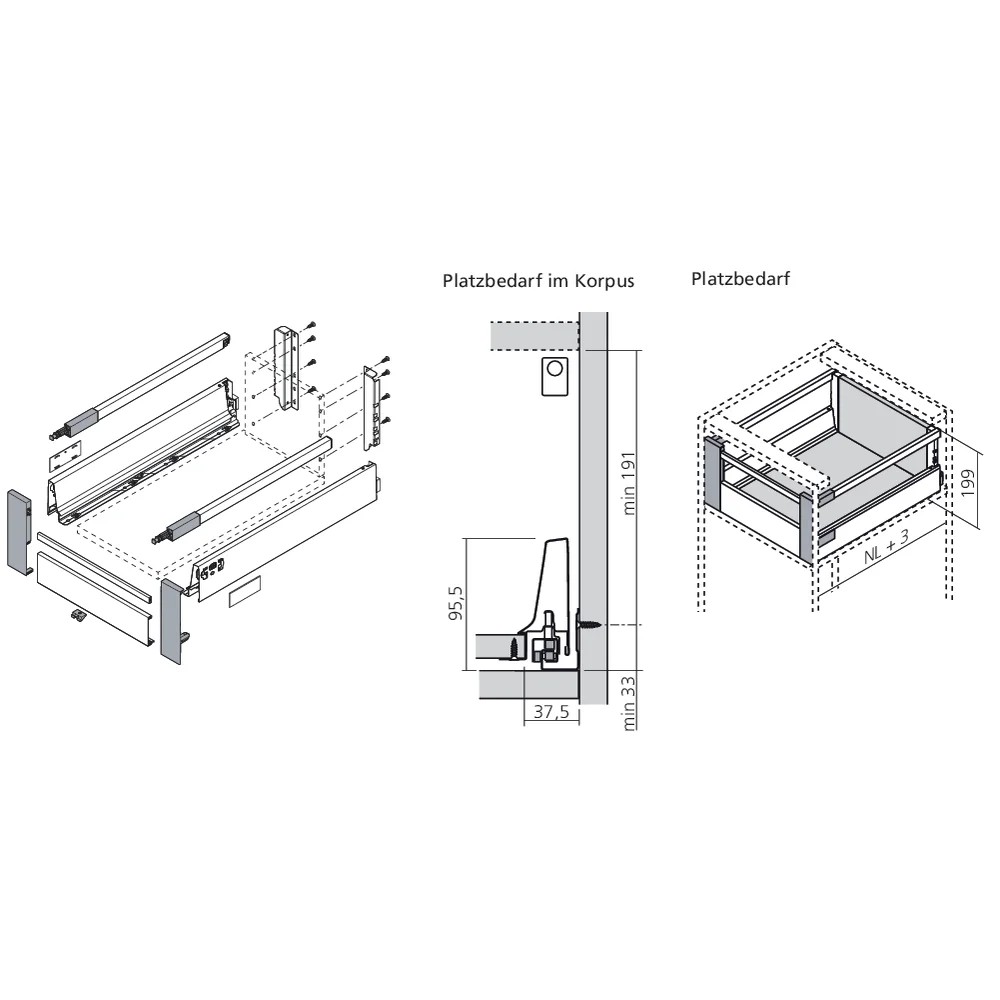 Platzbedarf im Korpus

min 191

95,5

37,5

min 33

Platzbedarf

199

NL + 3