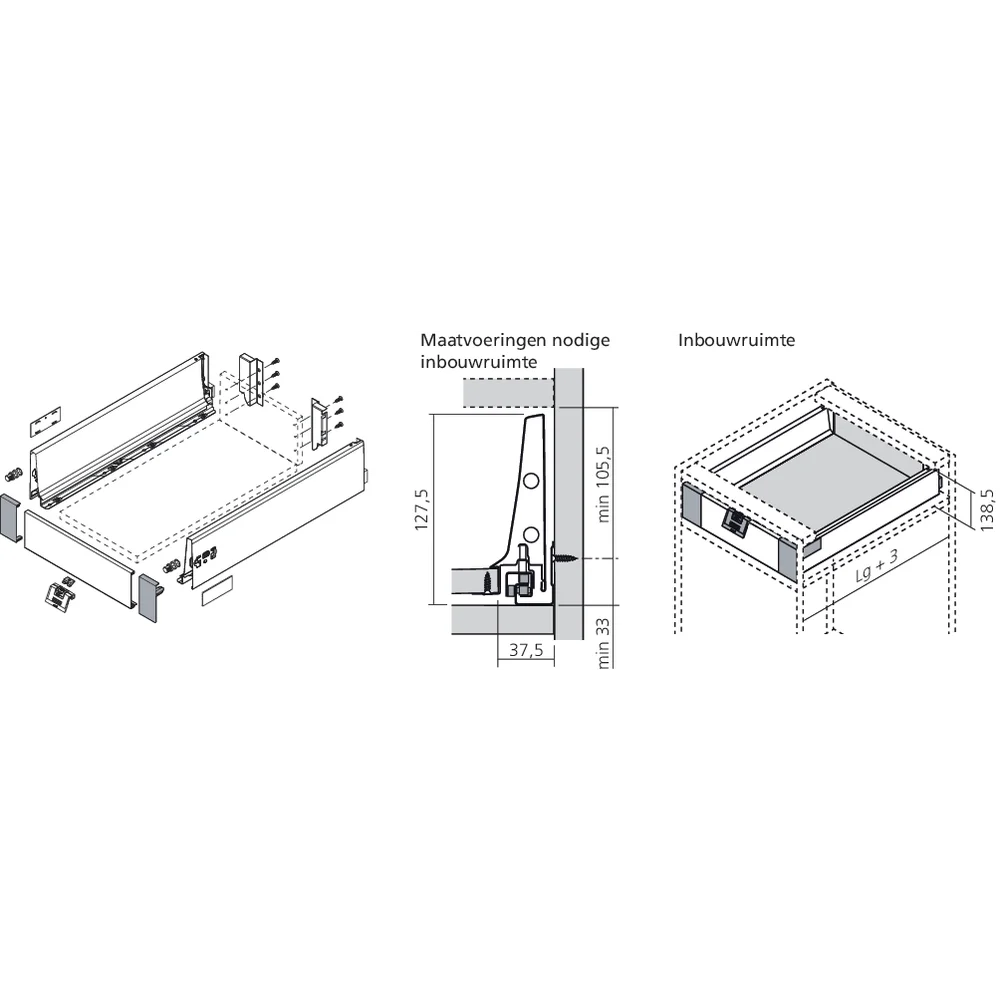 Maatvoeringen nodige inbouwruimte

127,5

min 105,5

37,5

min 33

Inbouwruimte

138,5

Lg + 3