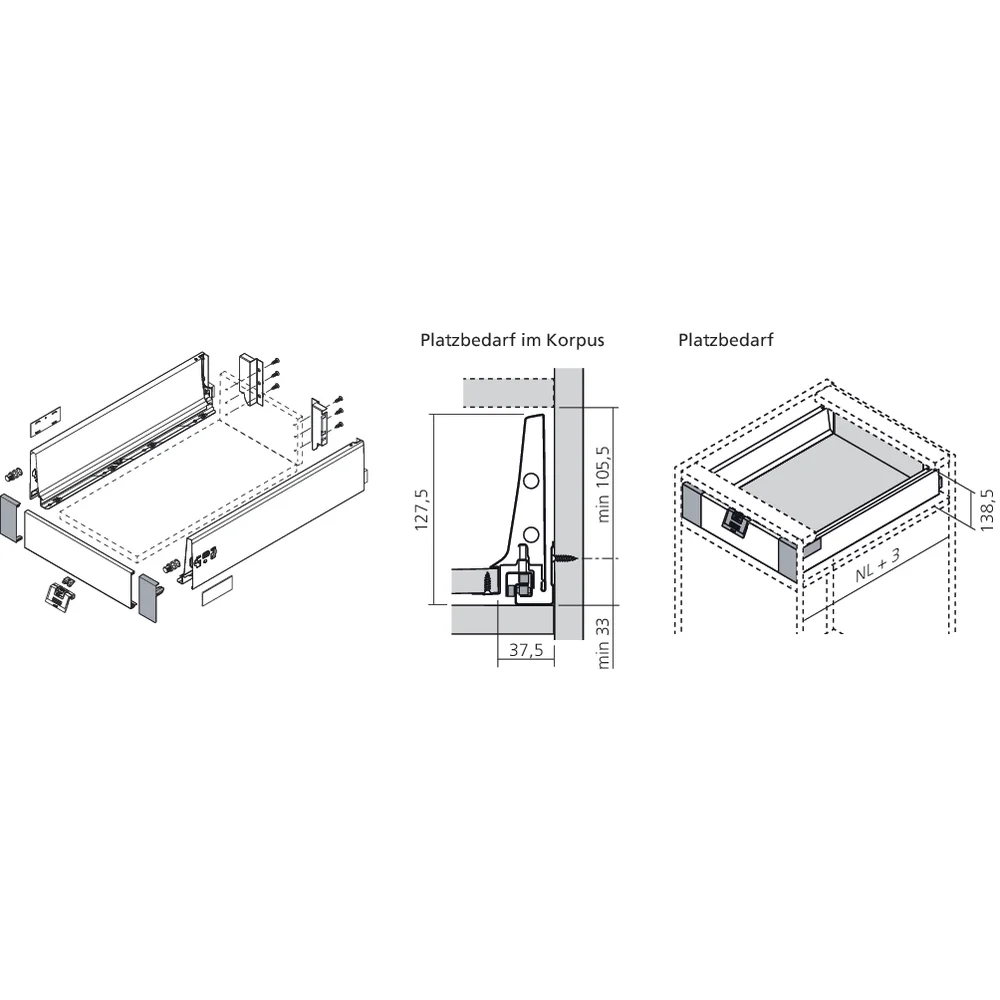 Platzbedarf im Korpus

127,5

min 105,5

37,5

min 33

Platzbedarf

138,5

NL + 3