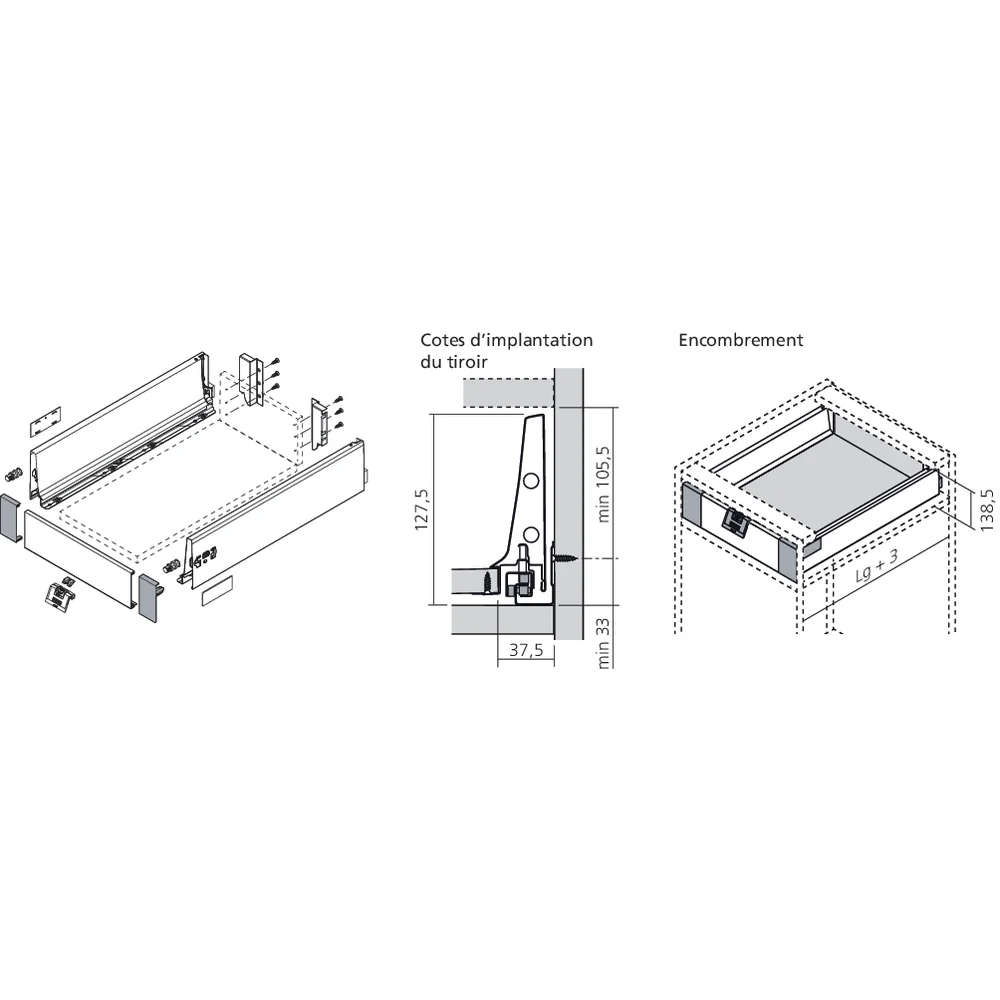 Cotes d'implantation du tiroir

127,5

min 105,5

37,5

min 33

Encombrement

138,5

Lg + 3