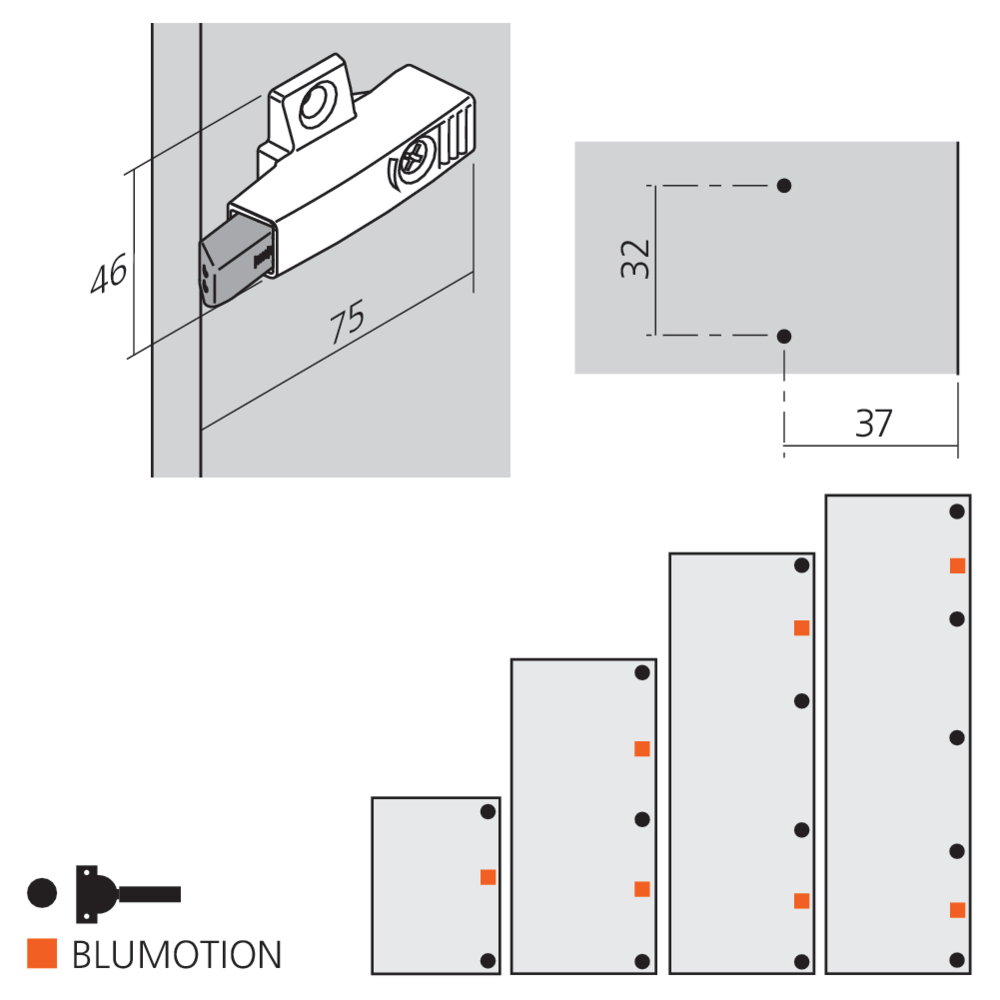 46

75

32

37

BLUMOTION