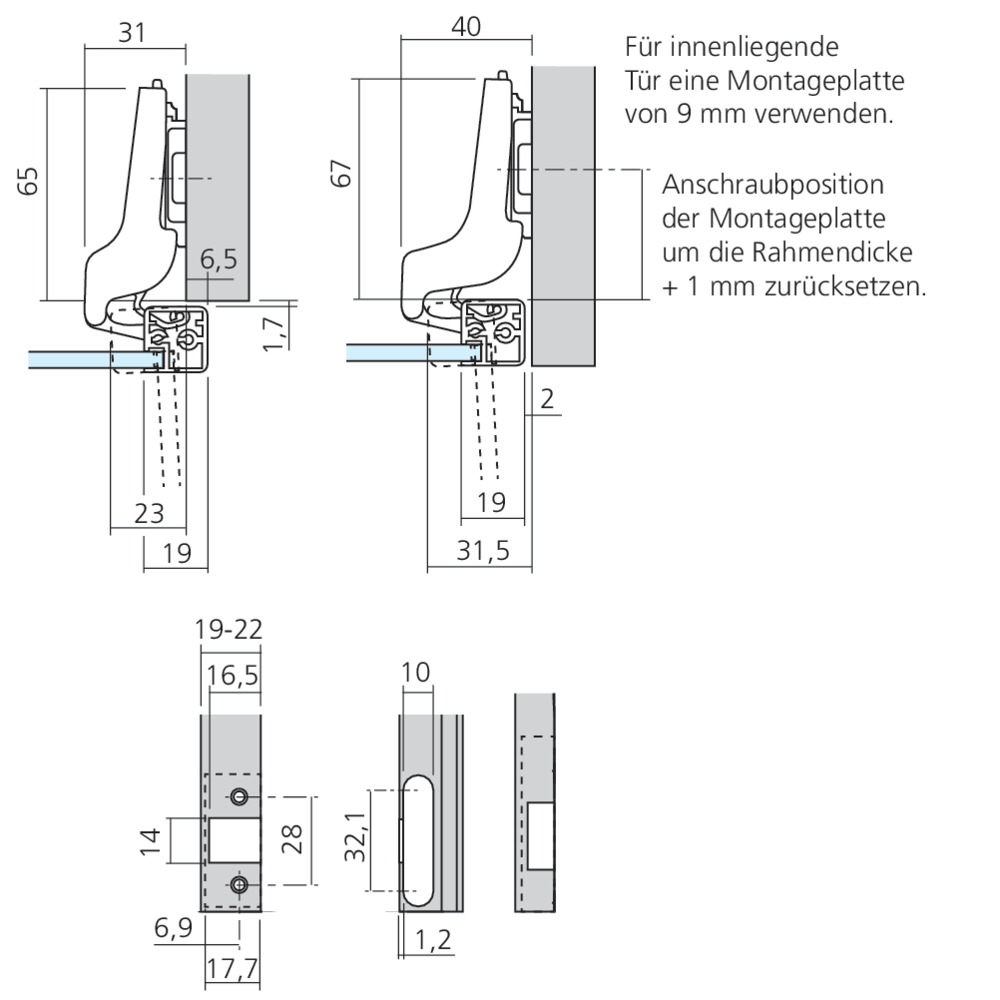 31

65

6,5

1,7

23

19

40

67

2

19

31,5

Für innenliegende Tür eine Montageplatte von 9 mm verwenden.

Anschraubposition der Montageplatte um die Rahmendicke + 1 mm zurücksetzen.

19-22

16,5

14

28

6,9

17,7

10

32,1

1,2