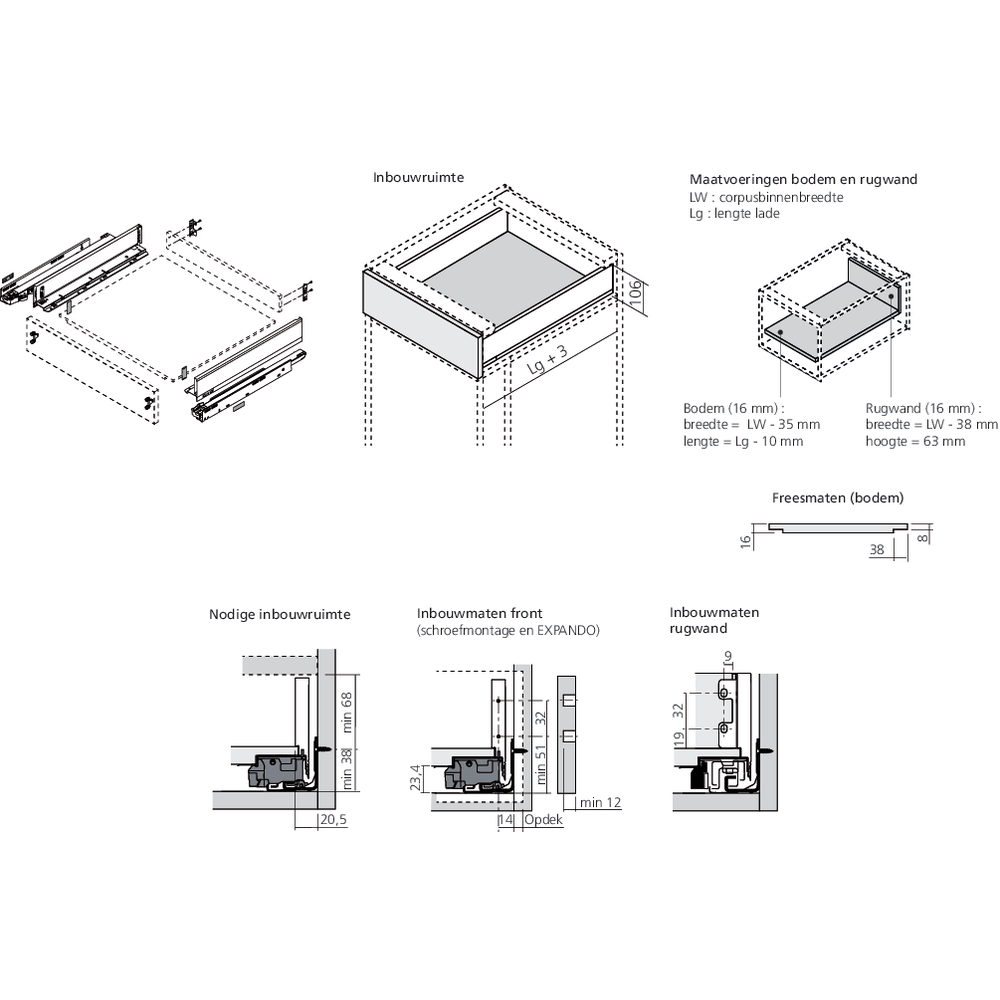 Inbouwruimte

106

Lg + 3

Maatvoeringen bodem en rugwand
LW : corpusbinnenbreedte
Lg : lengte lade

Bodem (16 mm) :
breedte = LW - 35 mm
lengte = Lg - 10 mm

Rugwand (16 mm) :
breedte = LW - 38 mm
hoogte = 63 mm

Freesmaten (bodem)

16

38

8

Nodige inbouwruimte

min 68

min 38

20,5

Inbouwmaten front
(schroefmontage en EXPANDO)

32

min 51

23,4

14

Opdek

min 12

Inbouwmaten rugwand

19

32

19