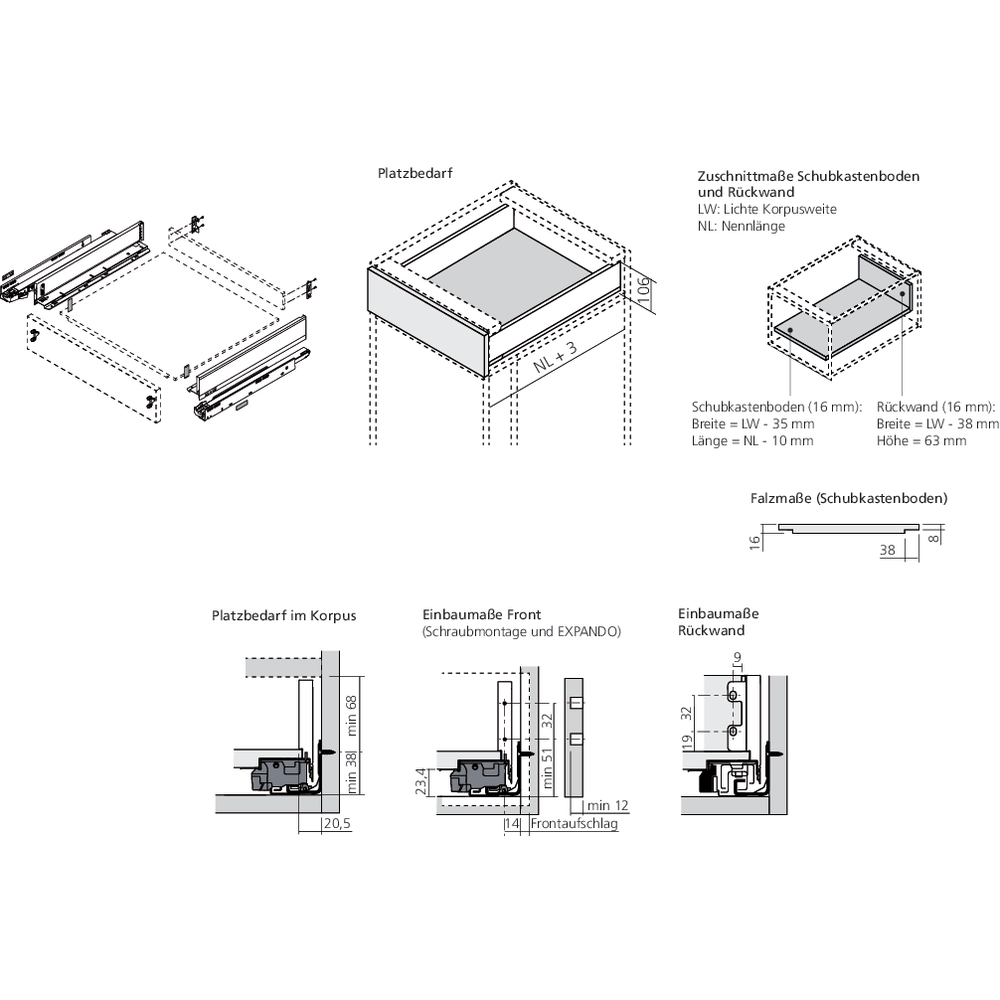 Platzbedarf

106

NL + 3

Zuschnittmaße Schubkastenboden und Rückwand
LW: Lichte Korpusweite
NL: Nennlänge

Schubkastenboden (16 mm):
Breite = LW - 35 mm
Länge = NL - 10 mm

Rückwand (16 mm):
Breite = LW - 38 mm
Höhe = 63 mm

Falzmaße (Schubkastenboden)

16
38
8

Platzbedarf im Korpus

min 68
min 38
20,5

Einbaumaße Front
(Schraubmontage und EXPANDO)

32
min 51
23,4
14
Frontaufschlag
min 12

Einbaumaße Rückwand

9
32
19