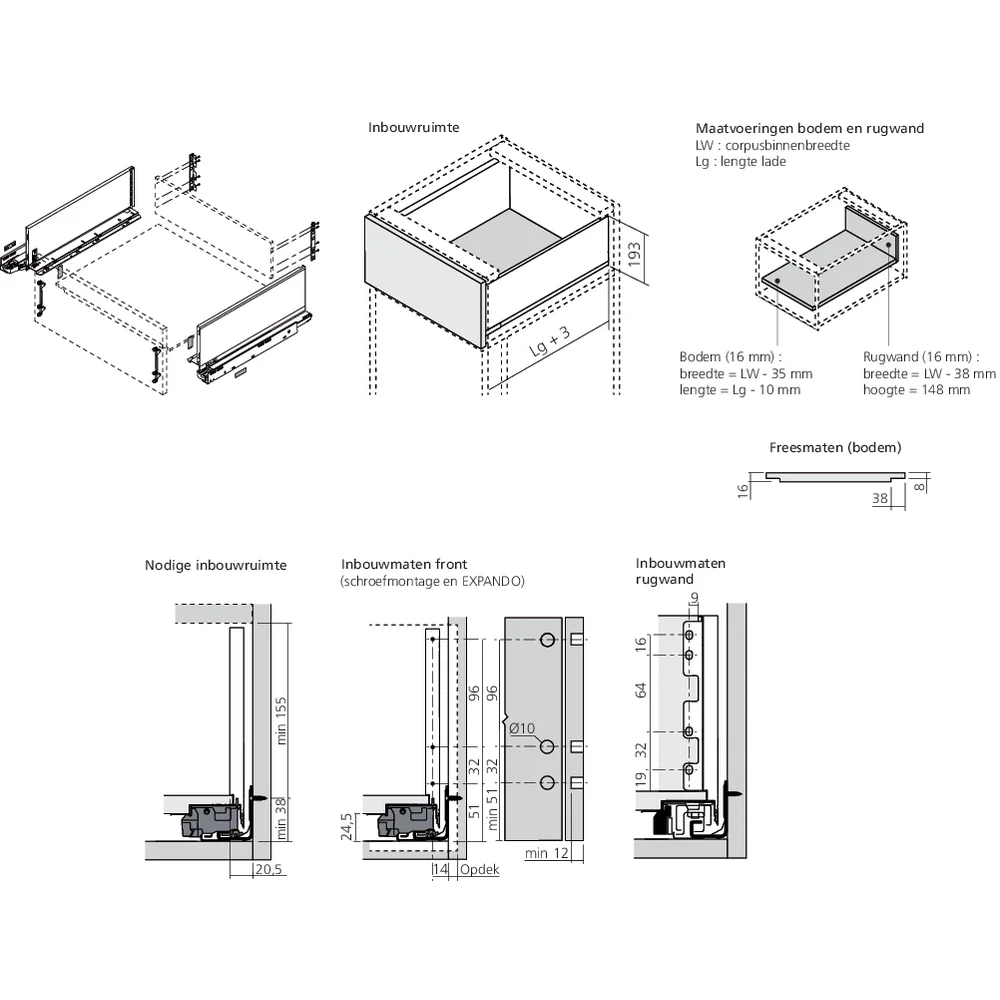 Inbouwruimte

193

Lg + 3

Maatvoeringen bodem en rugwand
LW : corpusbinnenbreedte
Lg : lengte lade

Bodem (16 mm) :
breedte = LW - 35 mm
lengte = Lg - 10 mm

Rugwand (16 mm) :
breedte = LW - 38 mm
hoogte = 148 mm

Freesmaten (bodem)

16

38

8

Nodige inbouwruimte

min 155

min 38

20,5

Inbouwmaten front
(schroefmontage en EXPANDO)

96

96

Ø10

32

32

51

min 51

24,5

14

Opdek

min 12

Inbouwmaten rugwand

9

16

64

32

19