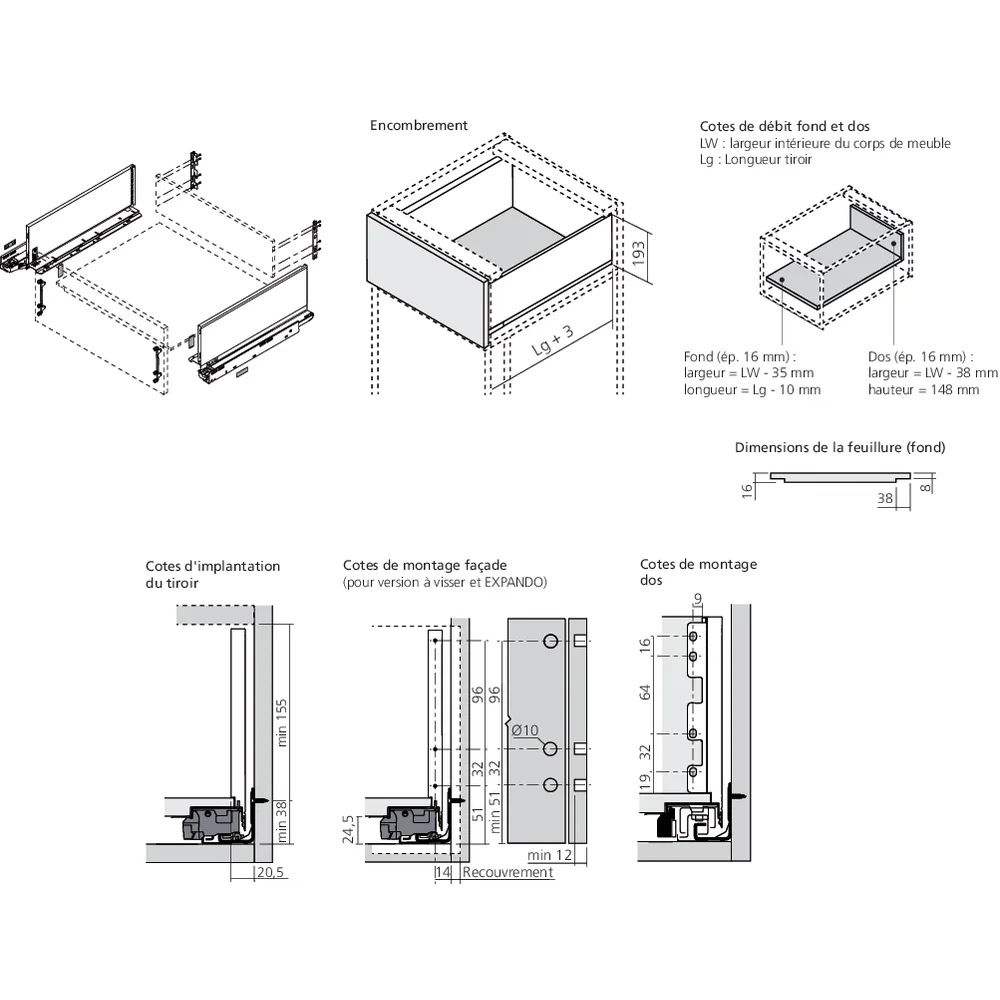 Encombrement

193

Lg + 3

Cotes de débit fond et dos
LW : largeur intérieure du corps de meuble
Lg : Longueur tiroir

Fond (ép. 16 mm) :
largeur = LW - 35 mm
longueur = Lg - 10 mm

Dos (ép. 16 mm) :
largeur = LW - 38 mm
hauteur = 148 mm

Dimensions de la feuillure (fond)

16

38

8

Cotes d'implantation du tiroir

min 155

min 38

20,5

Cotes de montage façade
(pour version à visser et EXPANDO)

96

96

Ø10

32

32

51

min 51

24,5

14

Recouvrement

min 12

Cotes de montage dos

9

16

64

32

19