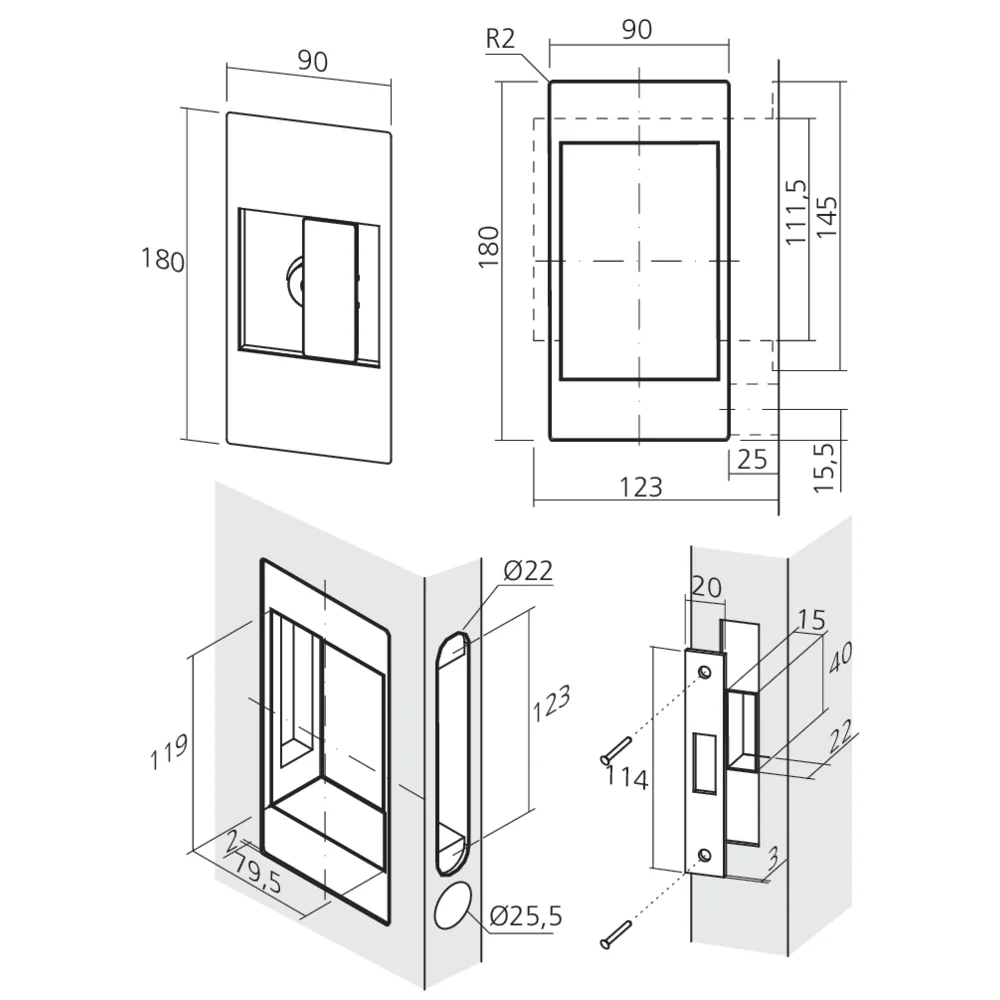 90

180

R2

90

180

111,5

145

25

15,5

123

Ø22

123

119

2

79,5

Ø25,5

20

15

40

22

114

3