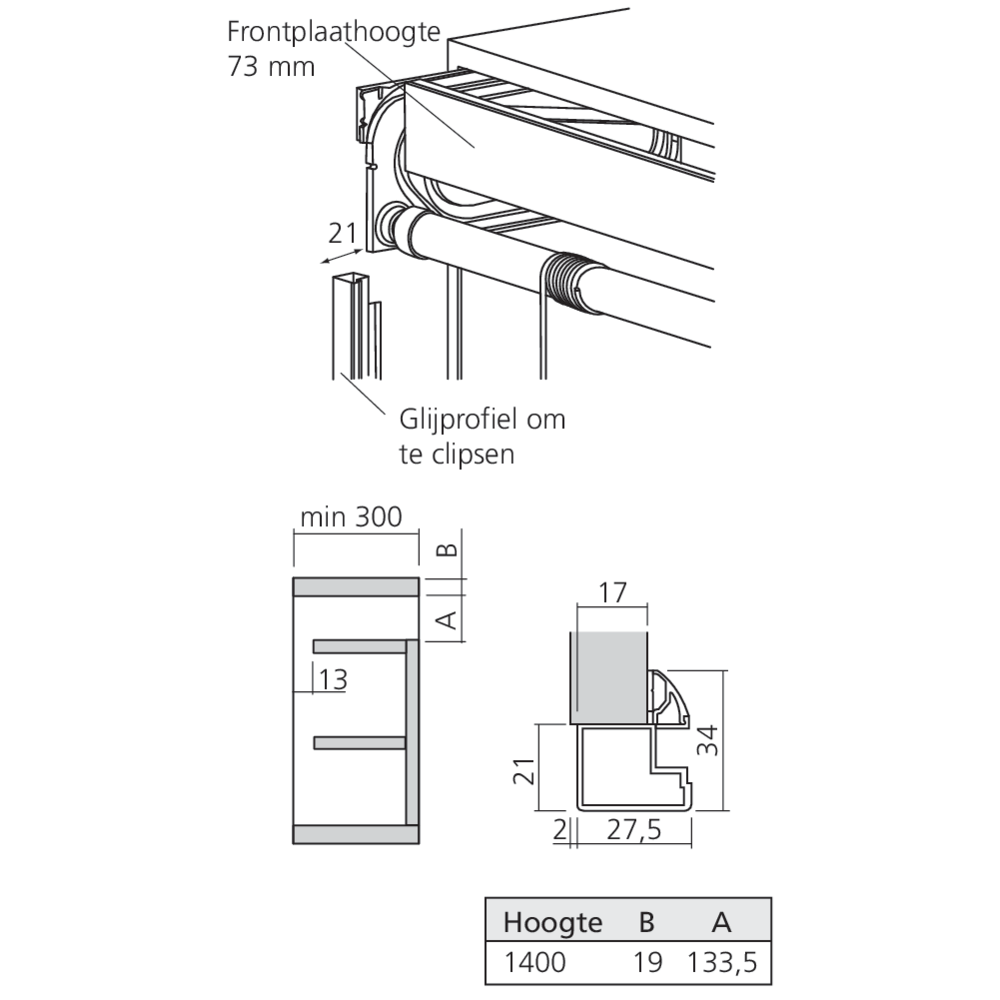 Frontplaathoogte
73 mm

21

Glijprofiel om te clipsen

min 300

B

A

13

17

34

21

2

27,5

| Hoogte | B | A |
|---|---|---|
| 1400 | 19 | 133,5 |