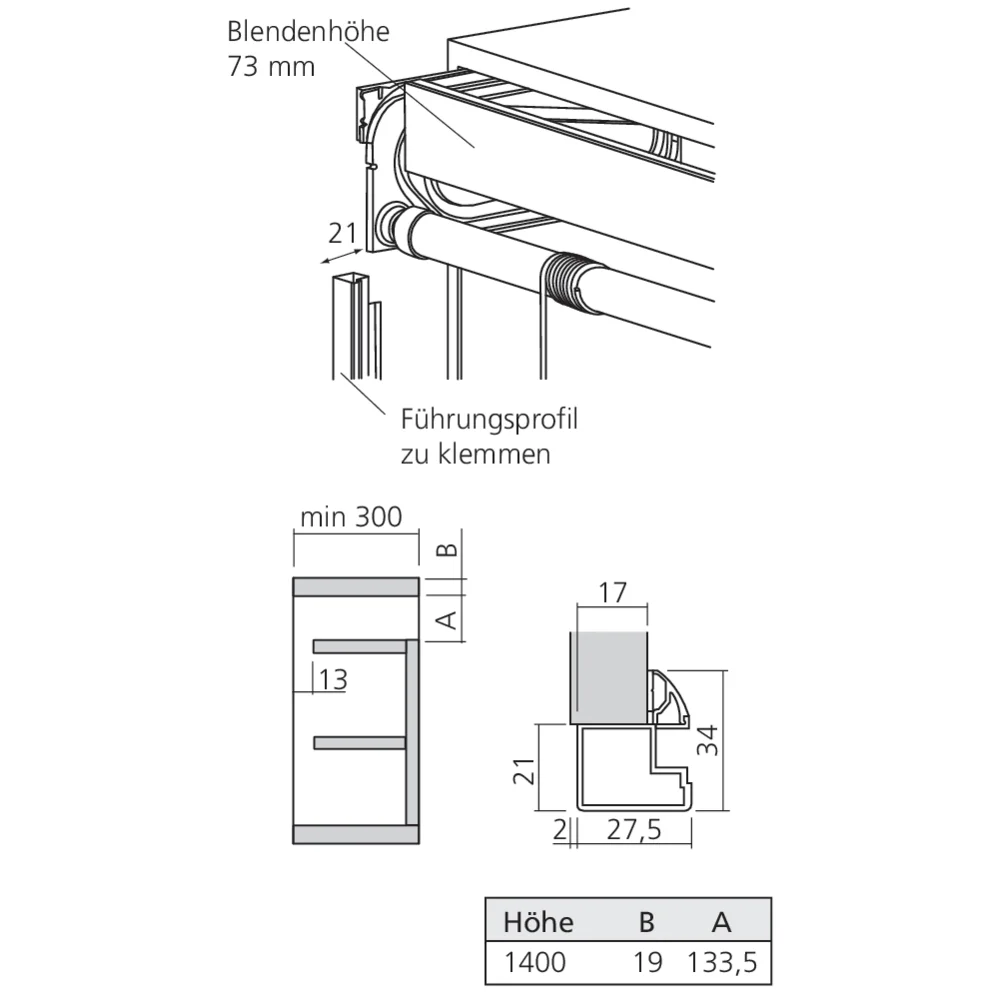 Blendenhöhe
73 mm

21

Führungsprofil
zu klemmen

min 300

B

A

13

17

34

21

2

27,5

| Höhe | B | A |
|---|---|---|
| 1400 | 19 | 133,5 |