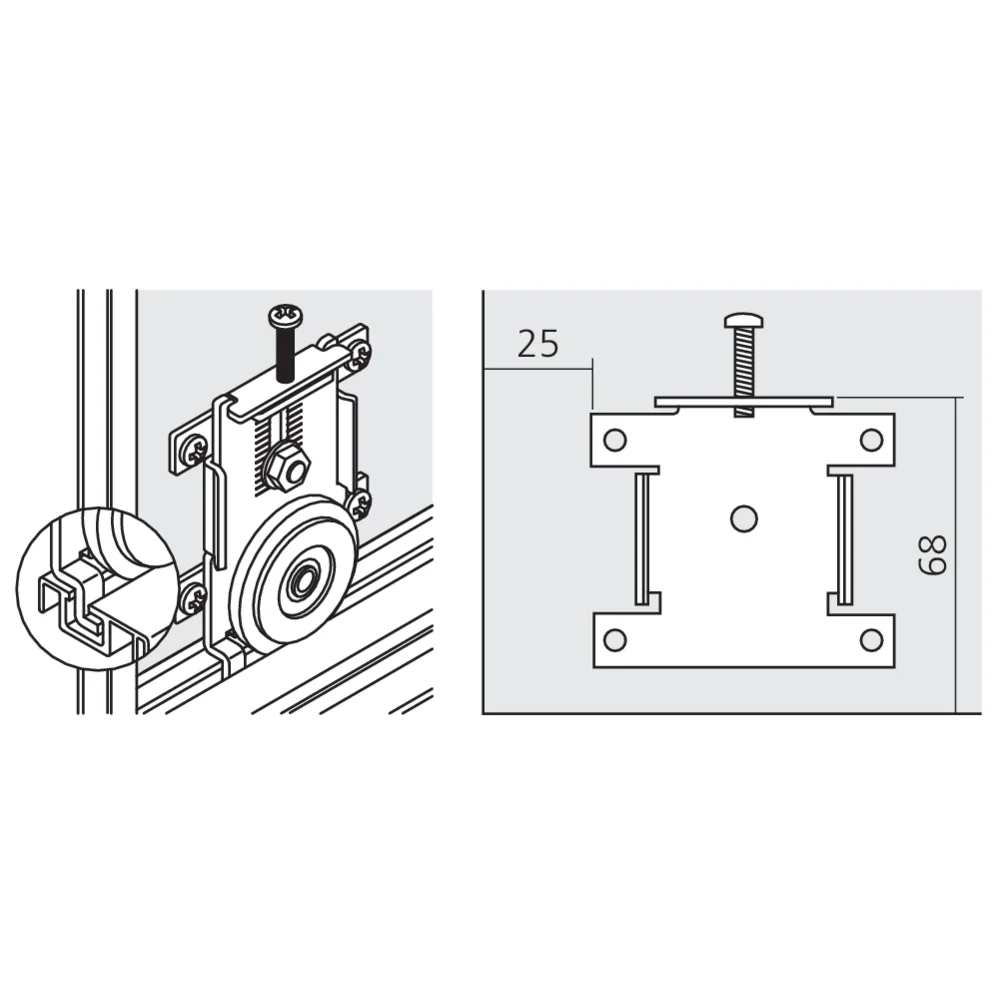 25

68