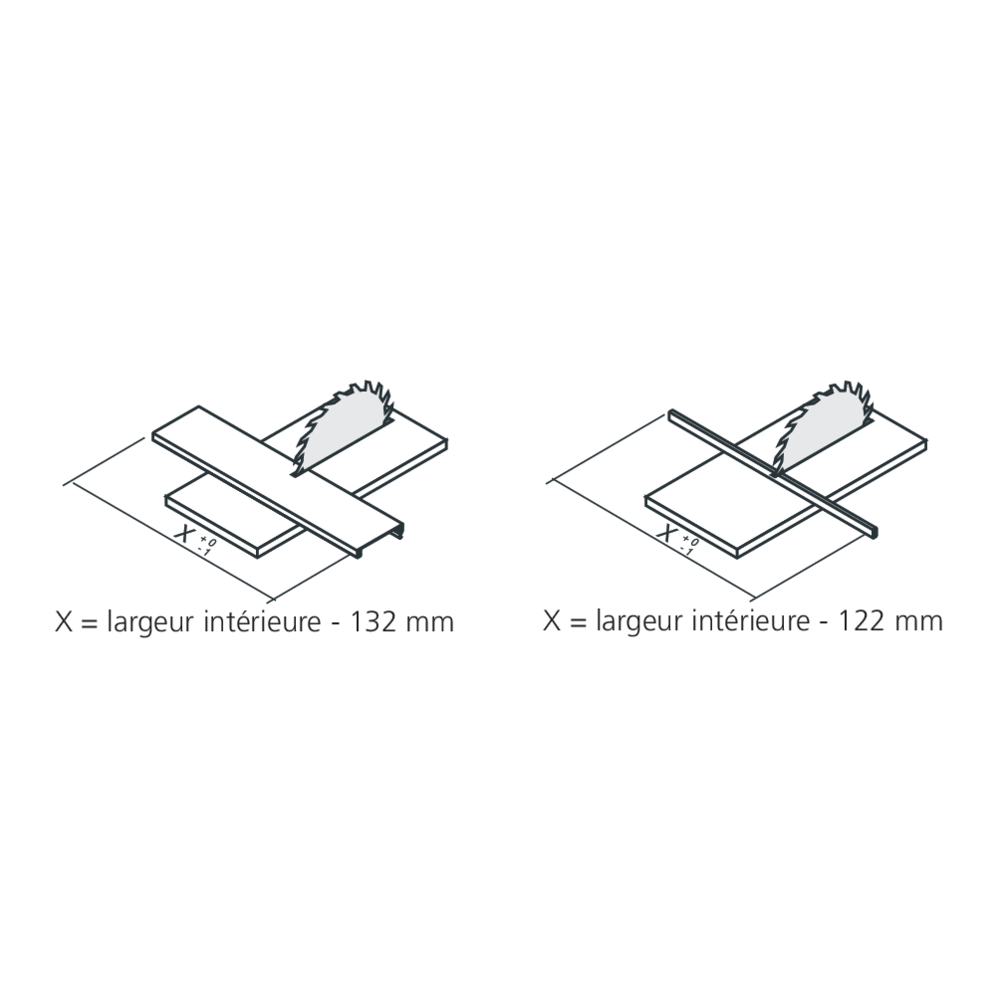 $X^{+0}_{-1}$

X = largeur intérieure - 132 mm

$X^{+0}_{-1}$

X = largeur intérieure - 122 mm