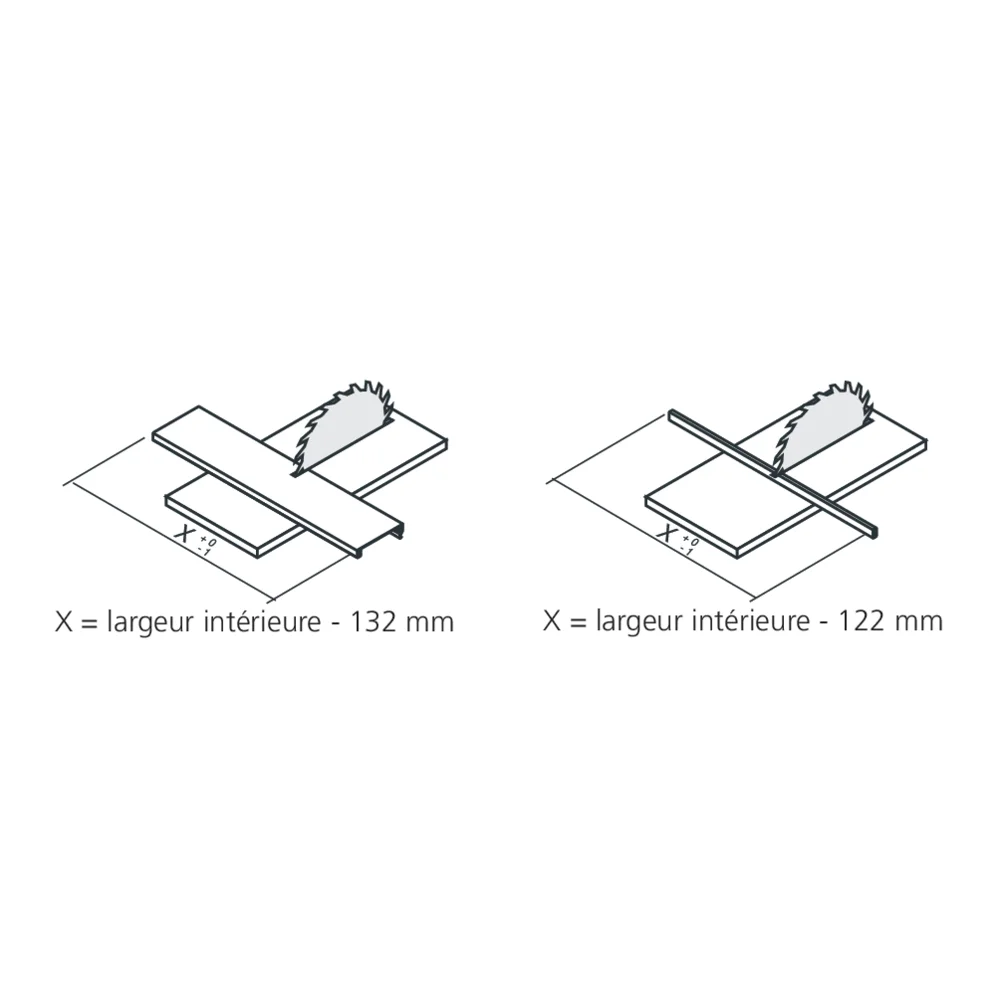 $X^{+0}_{-1}$

X = largeur intérieure - 132 mm

$X^{+0}_{-1}$

X = largeur intérieure - 122 mm