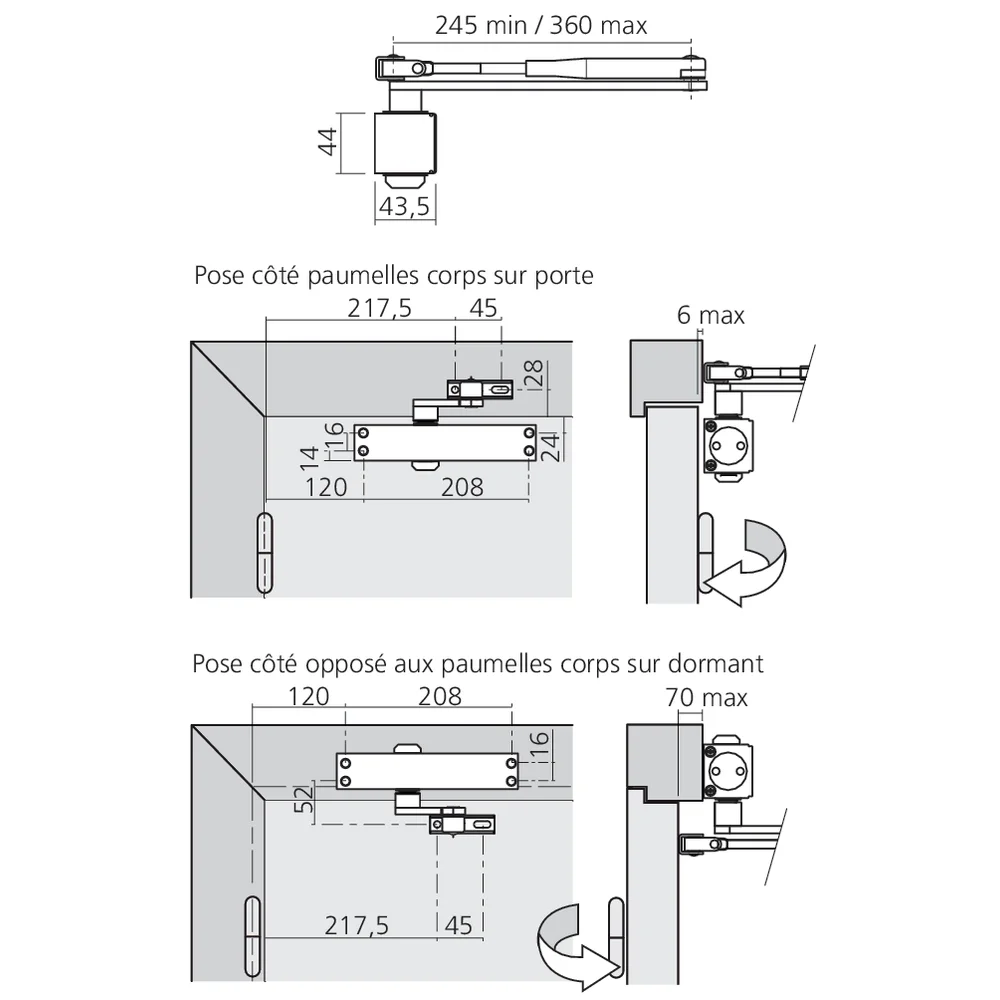 245 min / 360 max

44

43,5

Pose côté paumelles corps sur porte

217,5

45

6 max

28

16

14

24

120

208

Pose côté opposé aux paumelles corps sur dormant

120

208

70 max

16

52

217,5

45