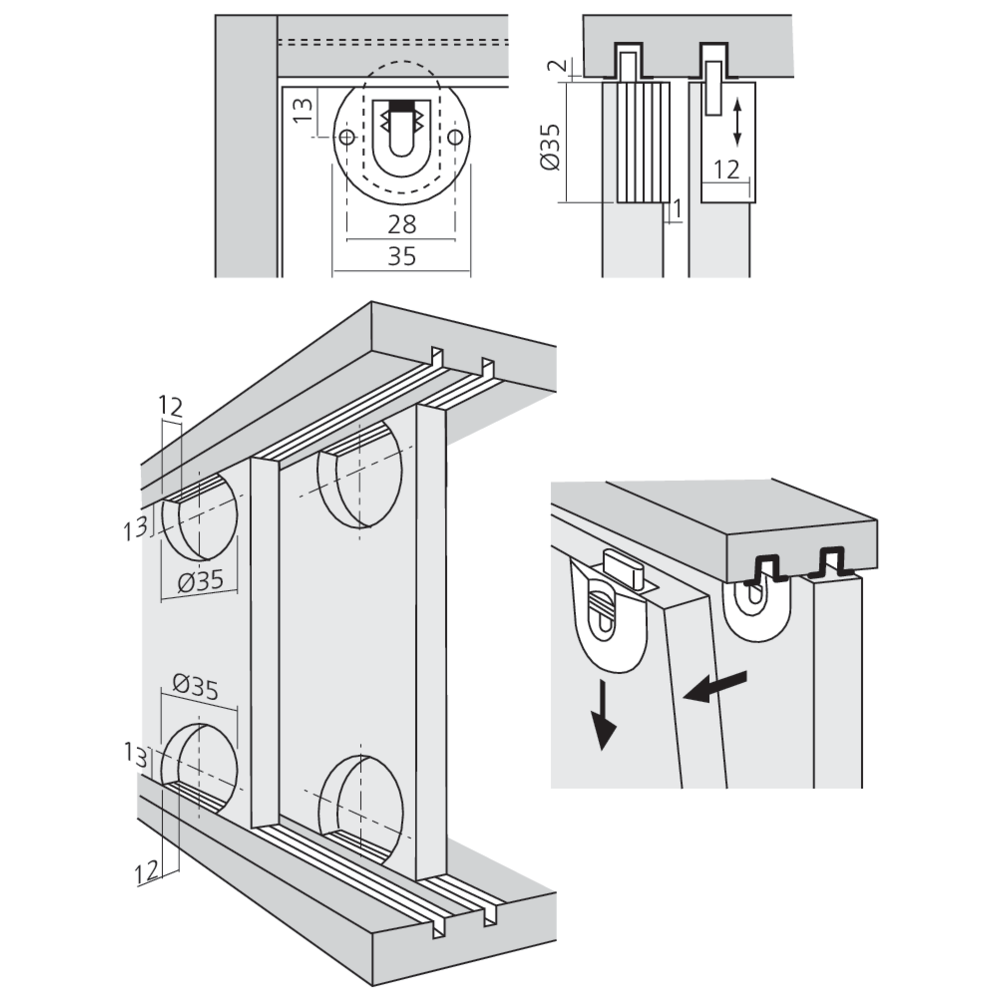 13
28
35
2
Ø35
12
1
12
13
Ø35
Ø35
13
12