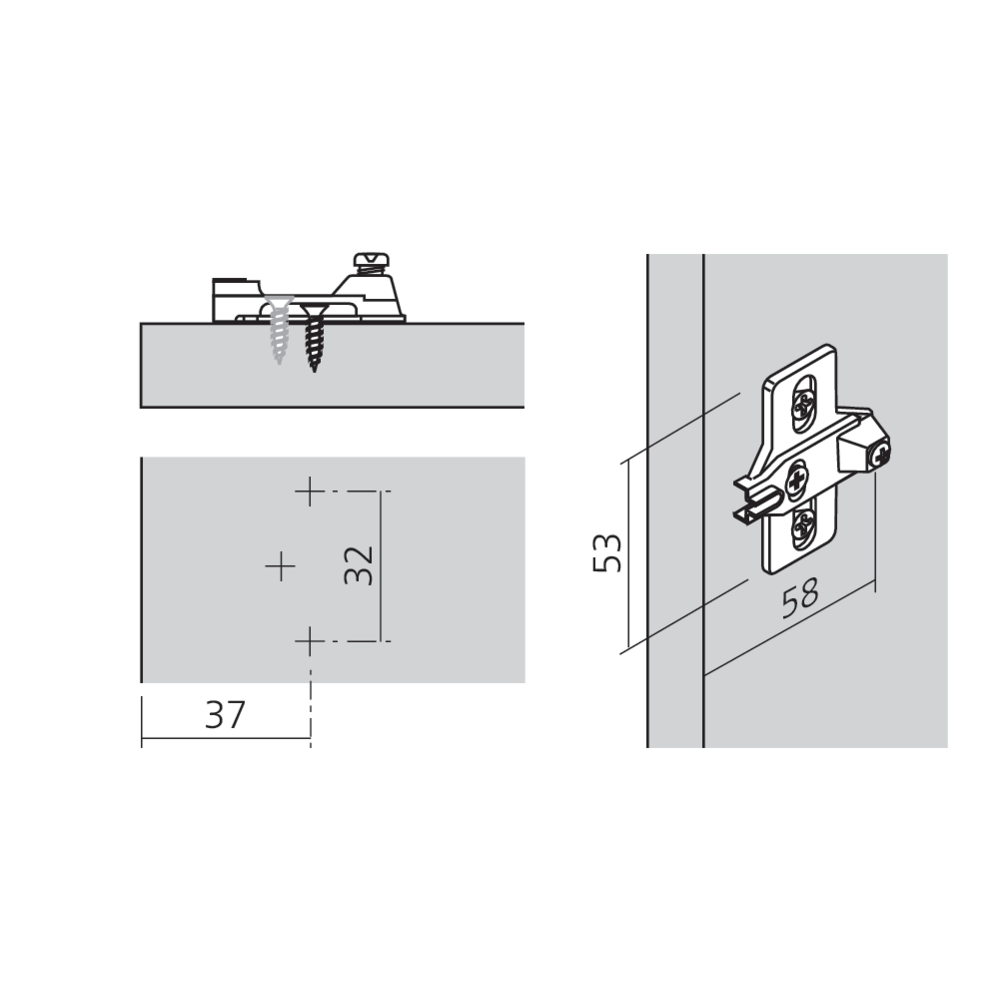 32
37
53
58