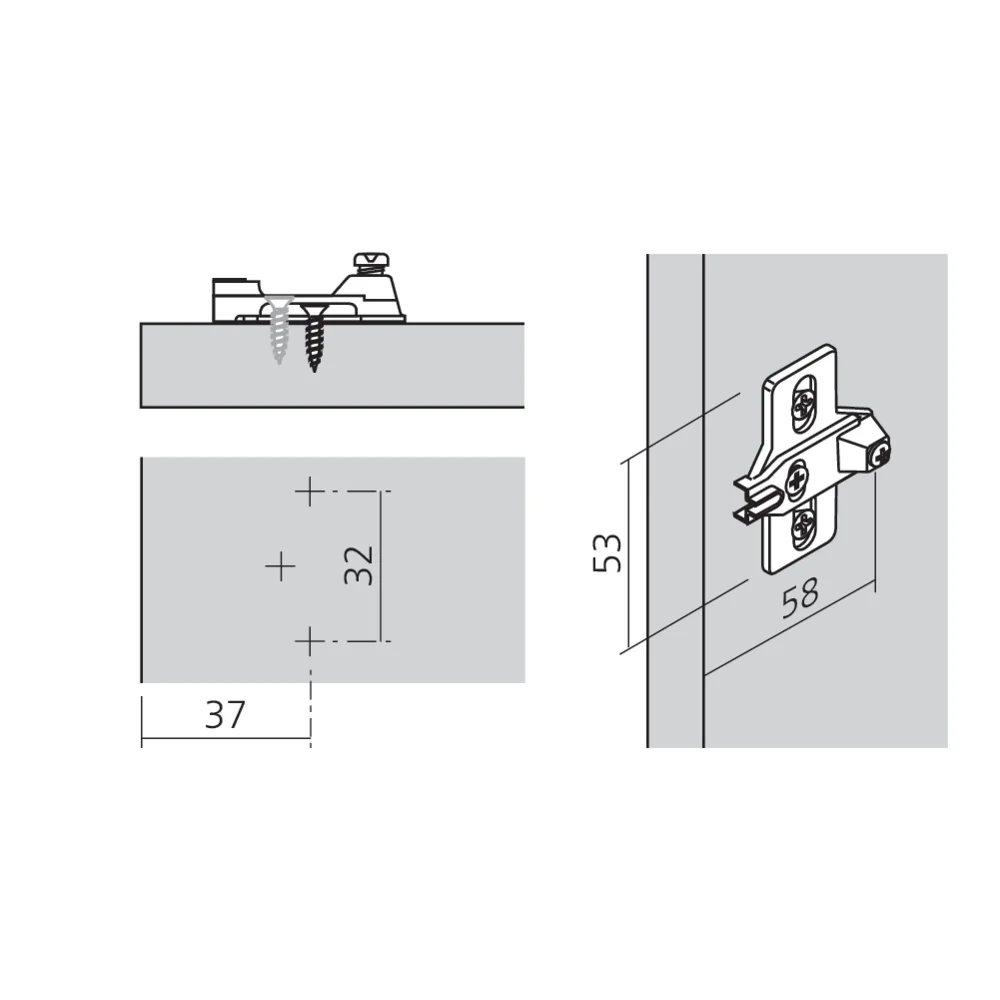 32

37

53

58