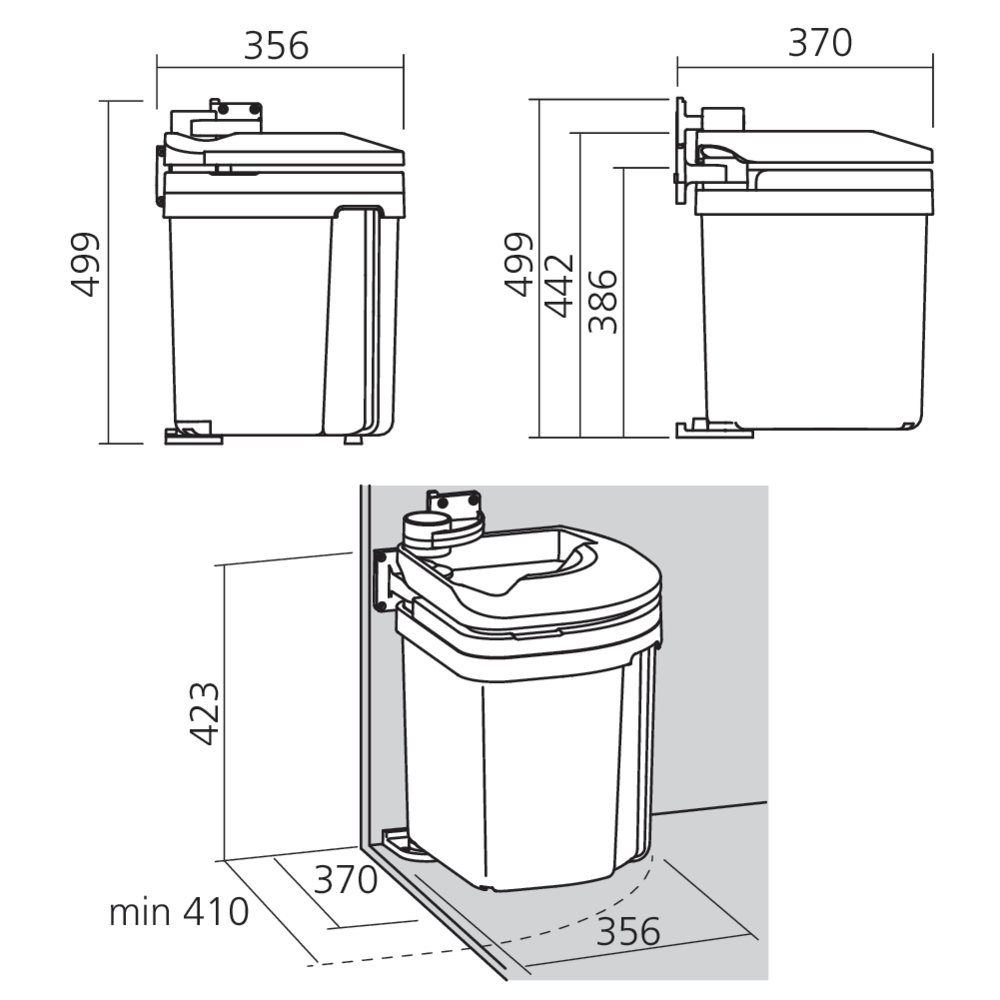 356

499

370

499
442
386

423

370

min 410

356