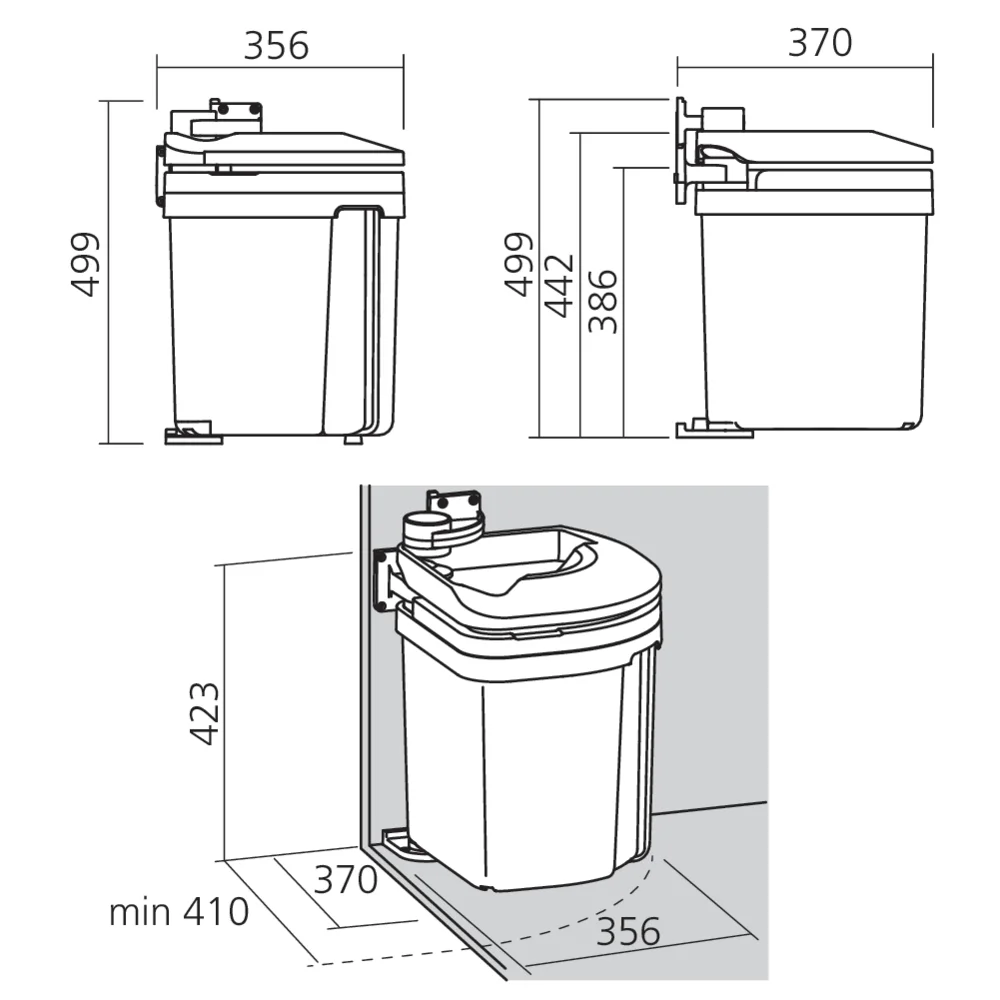 356

499

370

499
442
386

423

370

min 410

356