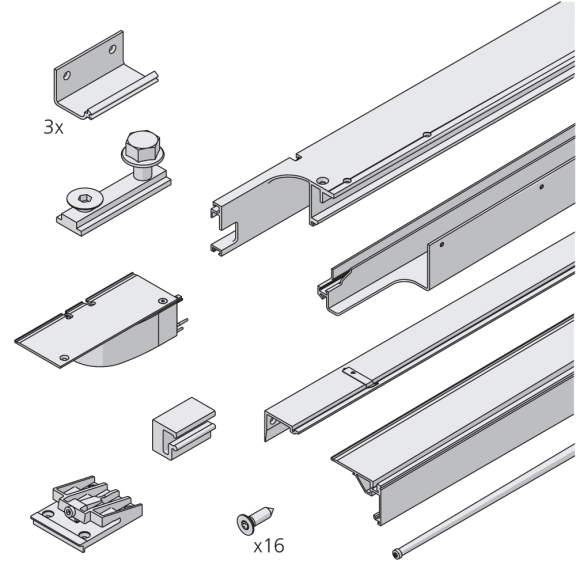 3x

x16