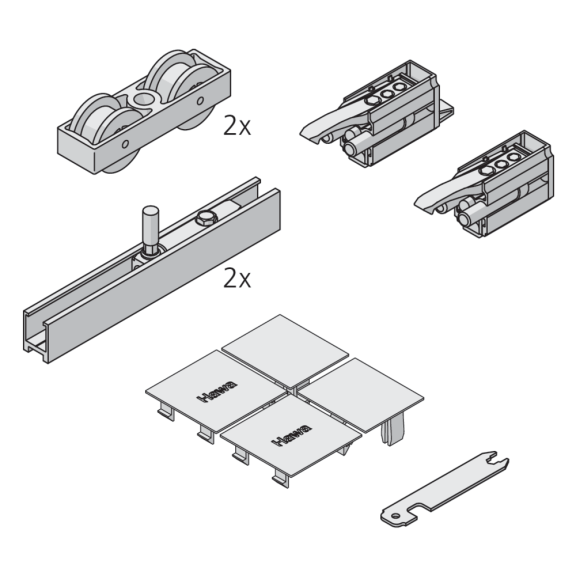 2x

2x

Hawa

Hawa