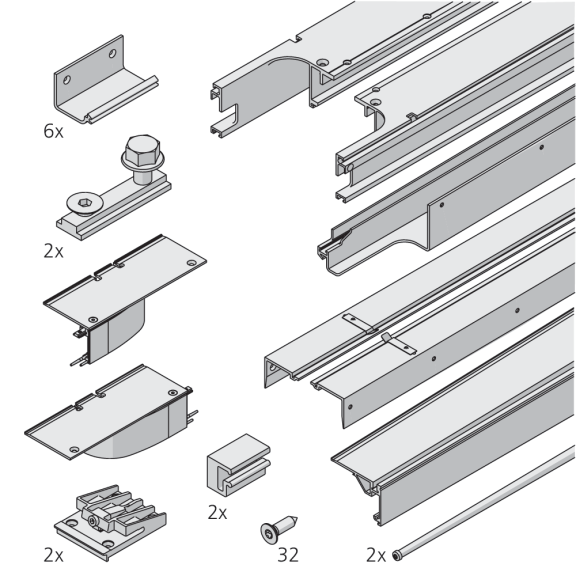 6x

2x

2x

2x

32

2x