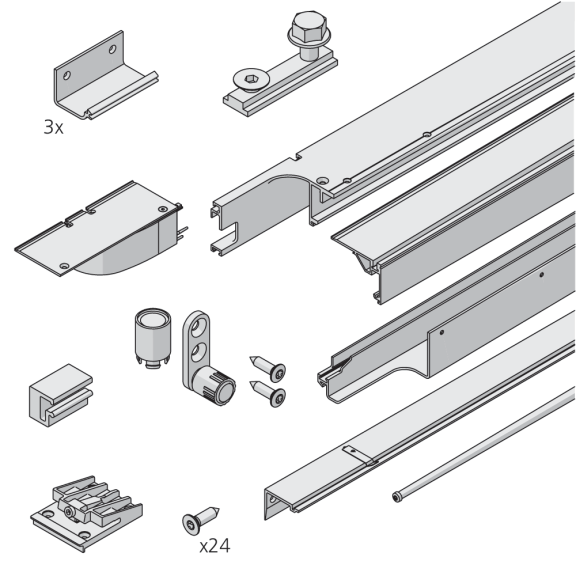 3x

x24