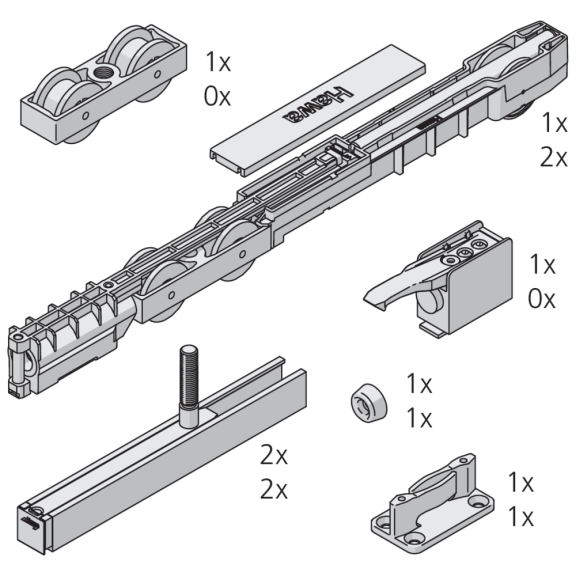 1x
0x

Hawa

1x
2x

1x
0x

1x
1x

2x
2x

1x
1x